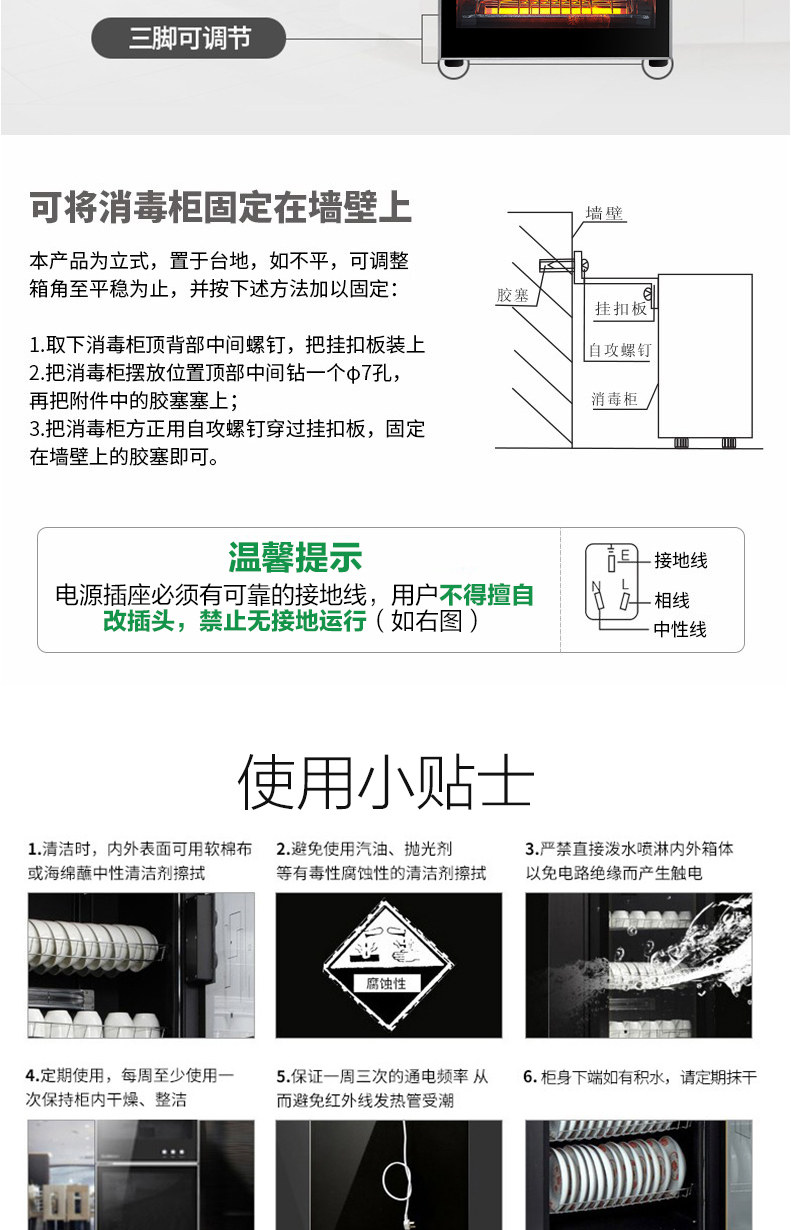 三脚可调节

可将消毒柜固定在墙壁上

本产品为立式，置于台地，如不平，可调整箱角至平稳为止，并按下述方法加以固定：

1.取下消毒柜顶背部中间螺钉，把挂扣板装上
2.把消毒柜摆放位置顶部中间钻一个φ7孔，再把附件中的胶塞塞上；
3.把消毒柜方正用自攻螺钉穿过挂扣板，固定在墙壁上的胶塞即可。

墙壁
胶塞
挂扣板
自攻螺钉
消毒柜

温馨提示
电源插座必须有可靠的接地线，用户不得擅自改插头，禁止无接地运行（如右图）

E
N
L
接地线
相线
中性线

使用小贴士

1.清洁时，内外表面可用软棉布或海绵蘸中性清洁剂擦拭

2.避免使用汽油、抛光剂等有毒性腐蚀性的清洁剂擦拭

腐蚀性

3.严禁直接泼水喷淋内外箱体以免电路绝缘而产生触电

4.定期使用，每周至少使用一次保持柜内干燥、整洁

5.保证一周三次的通电频率 从而避免红外线发热管受潮

6. 柜身下端如有积水，请定期抹干