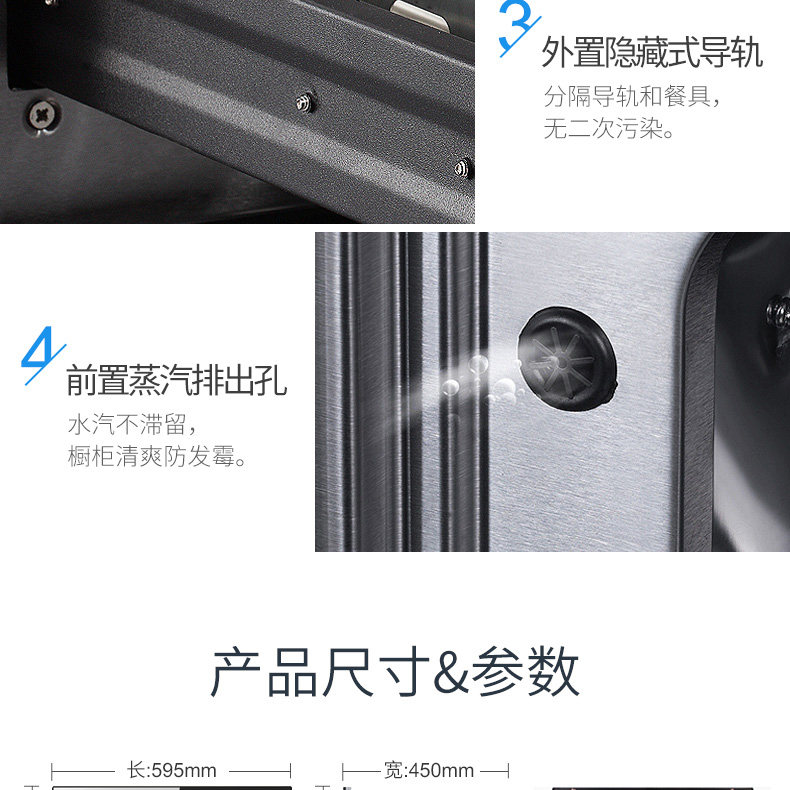 3
外置隐藏式导轨
分隔导轨和餐具，
无二次污染。

4
前置蒸汽排出孔
水汽不滞留，
橱柜清爽防发霉。

产品尺寸&参数

长:595mm

宽:450mm