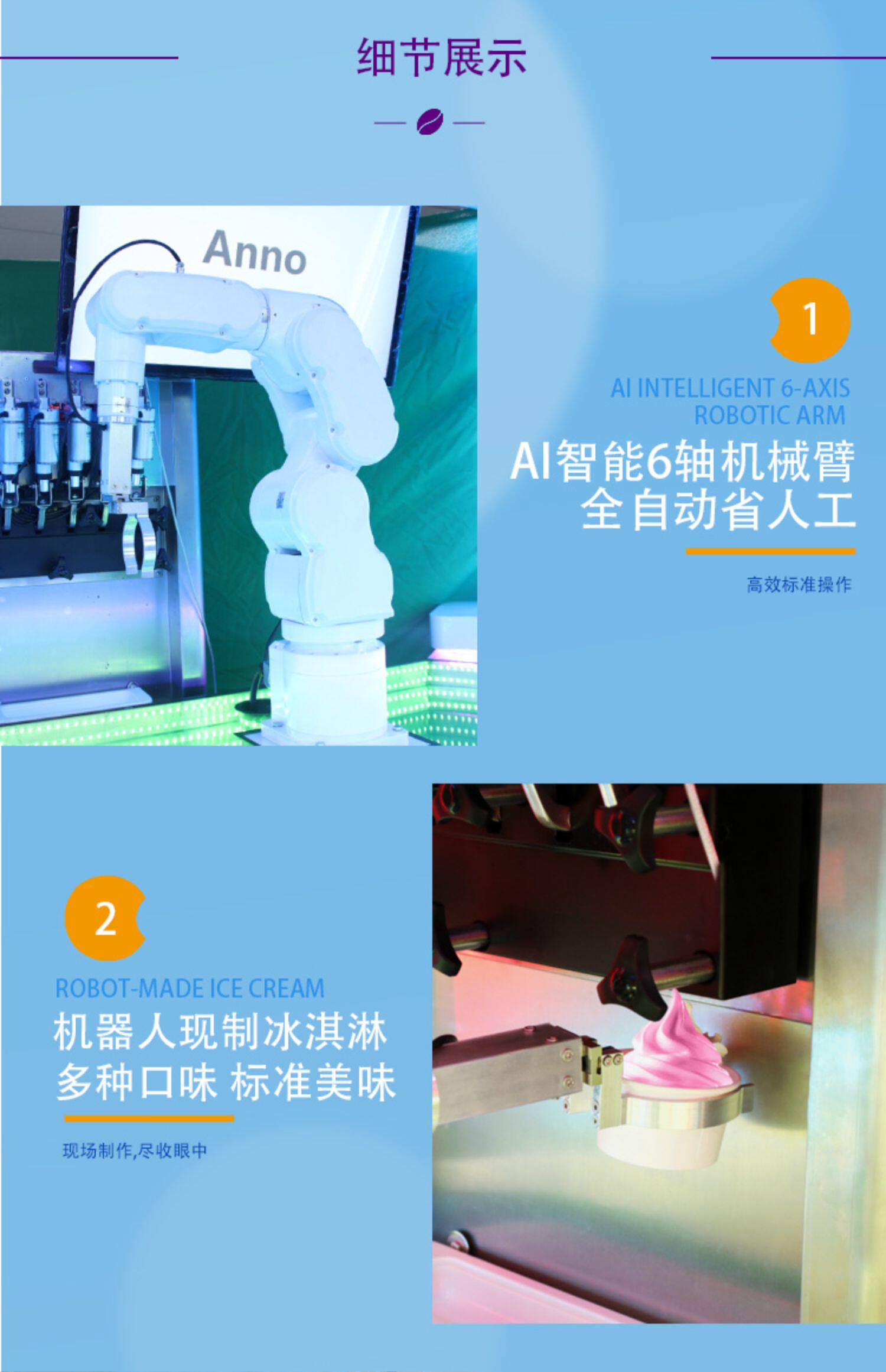 细节展示

Anno

1

AI INTELLIGENT 6-AXIS ROBOTIC ARM

AI智能6轴机械臂
全自动省人工

高效标准操作

2

ROBOT-MADE ICE CREAM

机器人现制冰淇淋
多种口味 标准美味

现场制作,尽收眼中