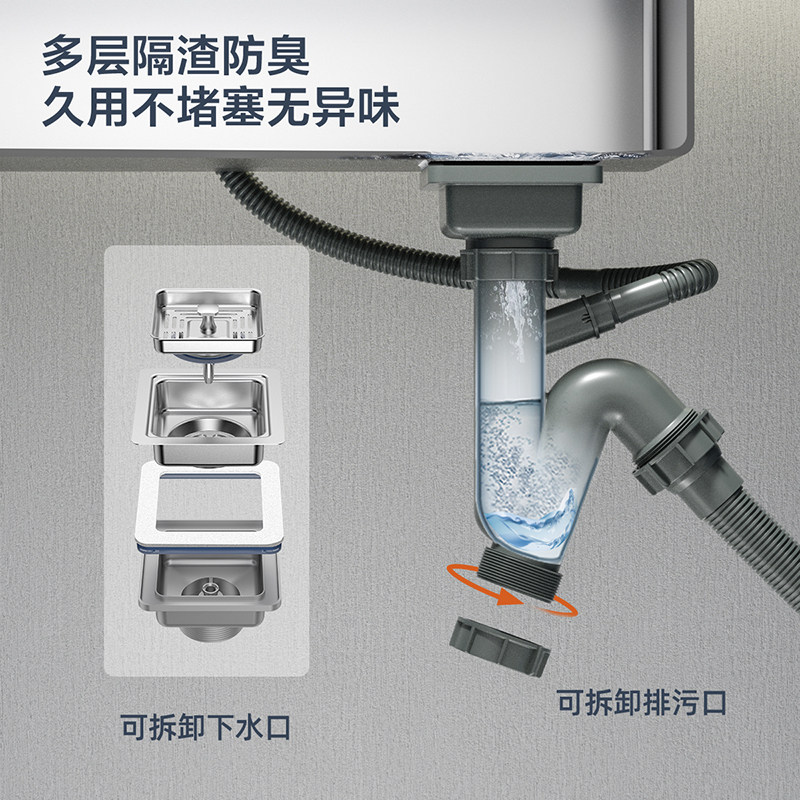 多层隔渣防臭
久用不堵塞无异味

可拆卸下水口

可拆卸排污口