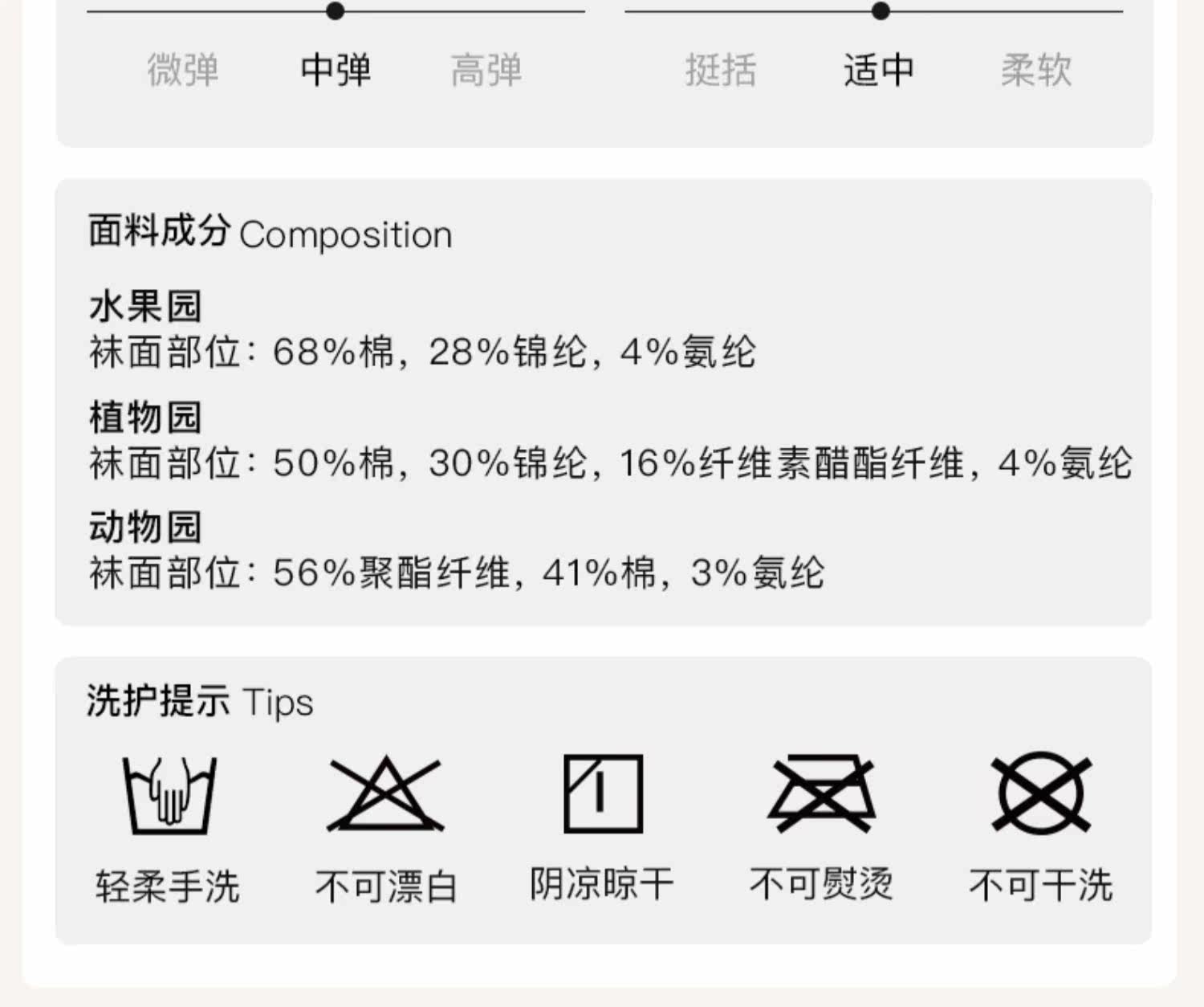 微弹 中弹 高弹

挺括 适中 柔软

面料成分 Composition

水果园
袜面部位：68%棉，28%锦纶，4%氨纶

植物园
袜面部位：50%棉，30%锦纶，16%纤维素醋酯纤维，4%氨纶

动物园
袜面部位：56%聚酯纤维，41%棉，3%氨纶

洗护提示 Tips

轻柔手洗 不可漂白 阴凉晾干 不可熨烫 不可干洗