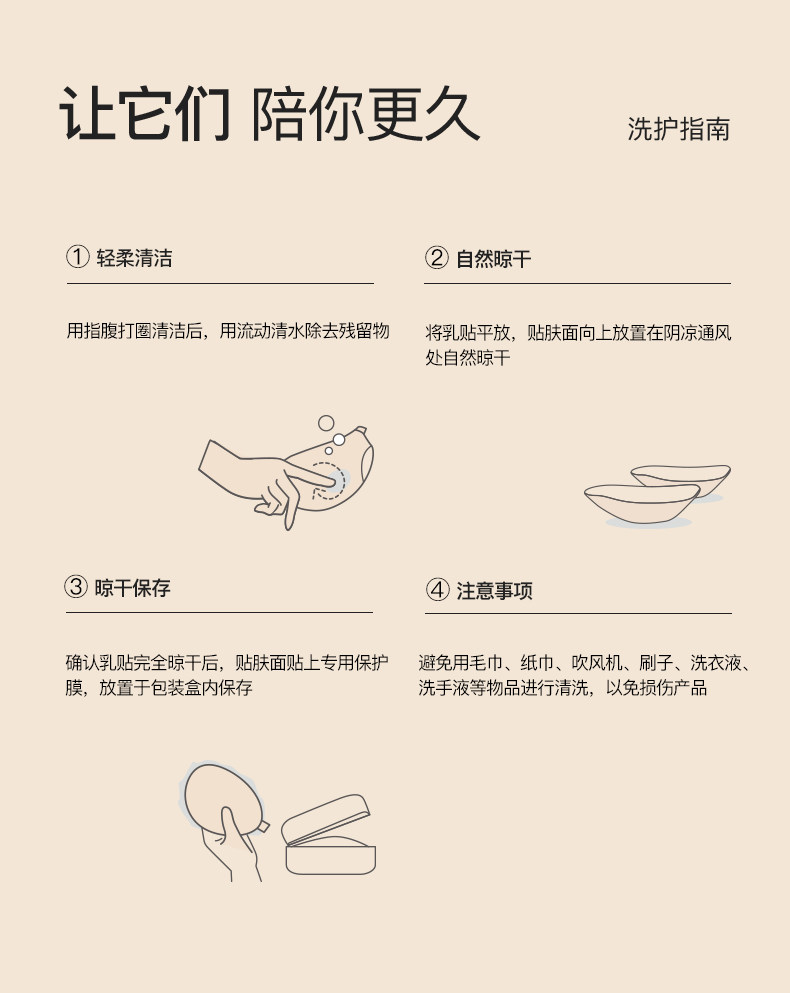 让它们 陪你更久

洗护指南

① 轻柔清洁

用指腹打圈清洁后，用流动清水除去残留物

② 自然晾干

将乳贴平放，贴肤面向上放置在阴凉通风处自然晾干

③ 晾干保存

确认乳贴完全晾干后，贴肤面贴上专用保护膜，放置于包装盒内保存

④ 注意事项

避免用毛巾、纸巾、吹风机、刷子、洗衣液、洗手液等物品进行清洗，以免损伤产品