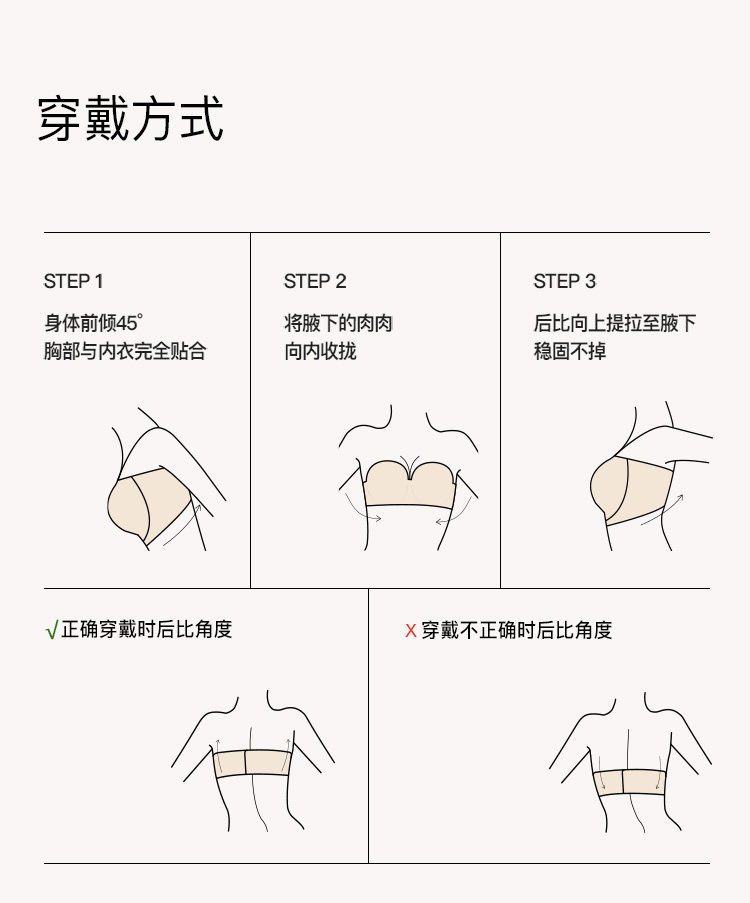 穿戴方式

STEP 1

身体前倾45°
胸部与内衣完全贴合

STEP 2

将腋下的肉肉
向内收拢

STEP 3

后比向上提拉至腋下
稳固不掉

√正确穿戴时后比角度

X 穿戴不正确时后比角度