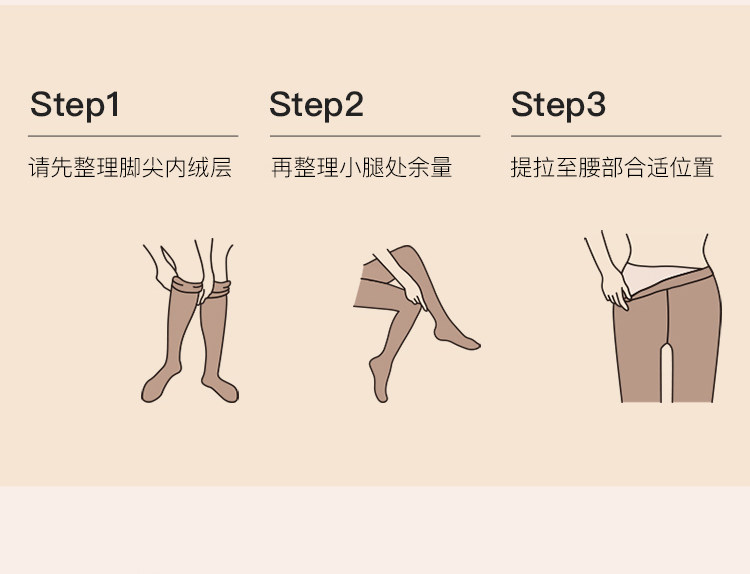 Step1
请先整理脚尖内绒层

Step2
再整理小腿处余量

Step3
提拉至腰部合适位置