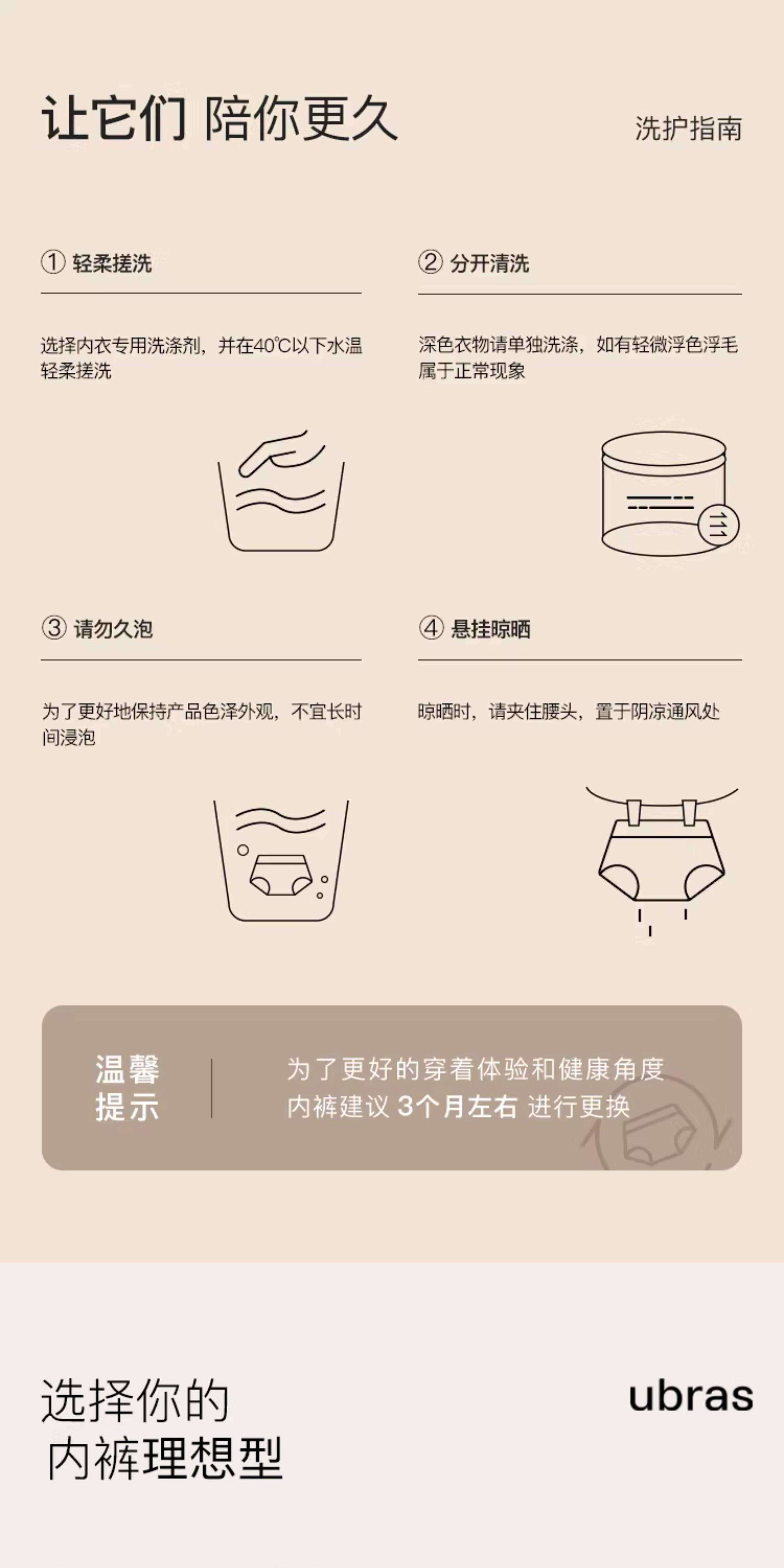 让它们 陪你更久

洗护指南

① 轻柔搓洗

选择内衣专用洗涤剂，并在40℃以下水温轻柔搓洗

② 分开清洗

深色衣物请单独洗涤，如有轻微浮色浮毛属于正常现象

③ 请勿久泡

为了更好地保持产品色泽外观，不宜长时间浸泡

④ 悬挂晾晒

晾晒时，请夹住腰头，置于阴凉通风处

温馨提示

为了更好的穿着体验和健康角度
内裤建议 3个月左右 进行更换

选择你的
内裤理想型

ubras