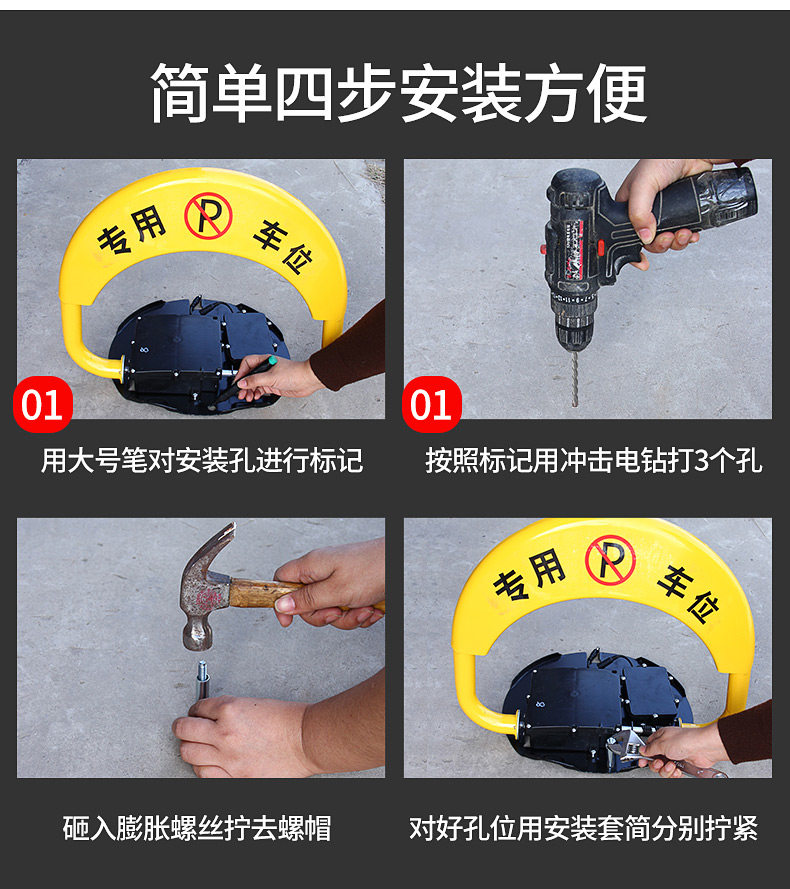 简单四步安装方便

专用 P 车位

01

用大号笔对安装孔进行标记

01

按照标记用冲击电钻打3个孔

砸入膨胀螺丝拧去螺帽

专用 P 车位

对好孔位用安装套筒分别拧紧