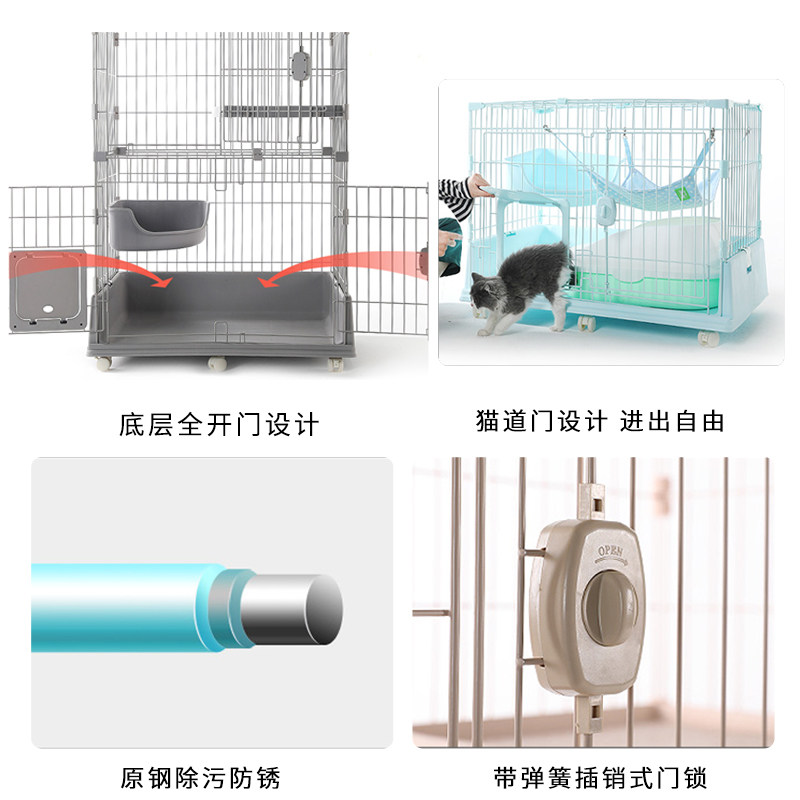 底层全开门设计

猫道门设计 进出自由

原钢除污防锈

OPEN

带弹簧插销式门锁