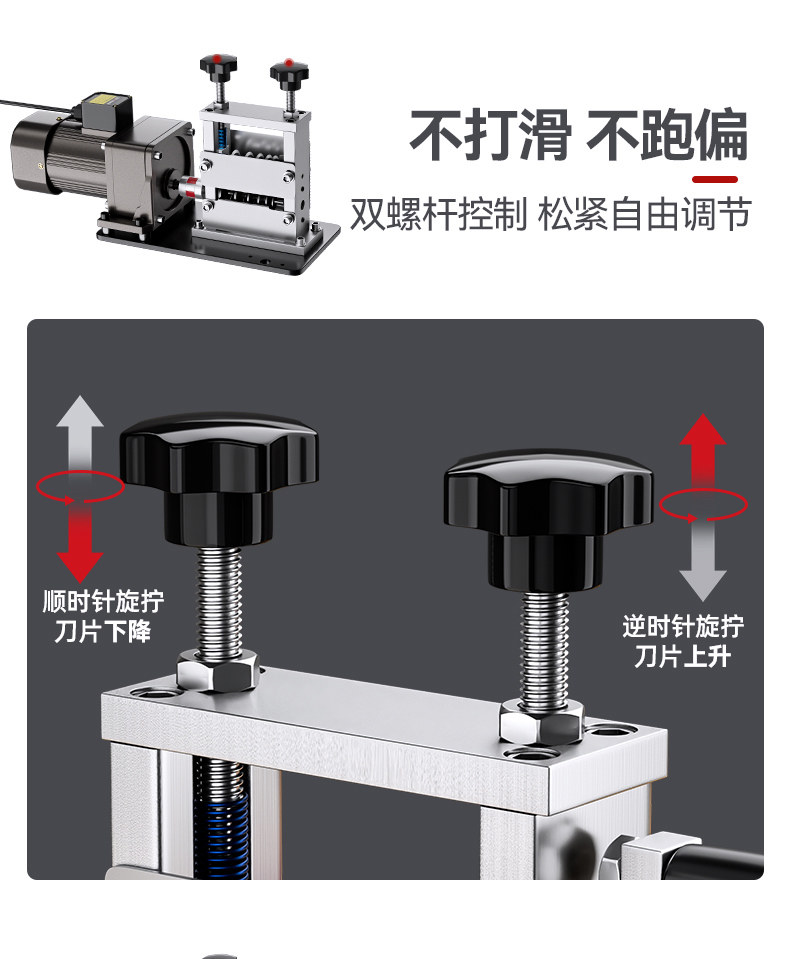 不打滑 不跑偏

双螺杆控制 松紧自由调节

顺时针旋拧
刀片下降

逆时针旋拧
刀片上升