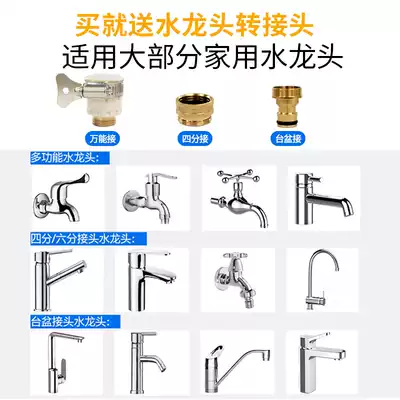 买就送水龙头转接头
适用大部分家用水龙头

万能接
四分接
台盆接

多功能水龙头:

四分/六分接头水龙头:

台盆接头水龙头: