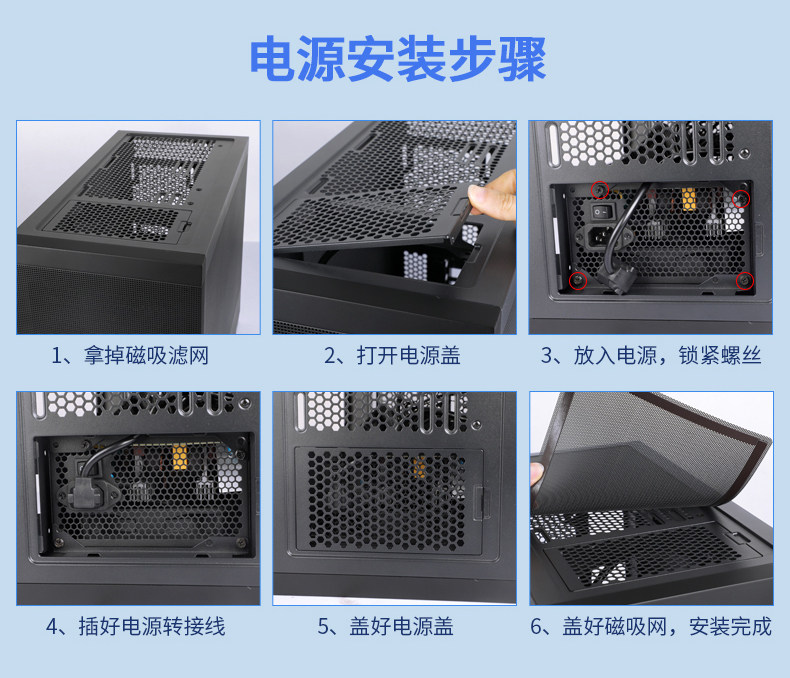 电源安装步骤

1、拿掉磁吸滤网

2、打开电源盖

3、放入电源，锁紧螺丝

4、插好电源转接线

5、盖好电源盖

6、盖好磁吸网，安装完成