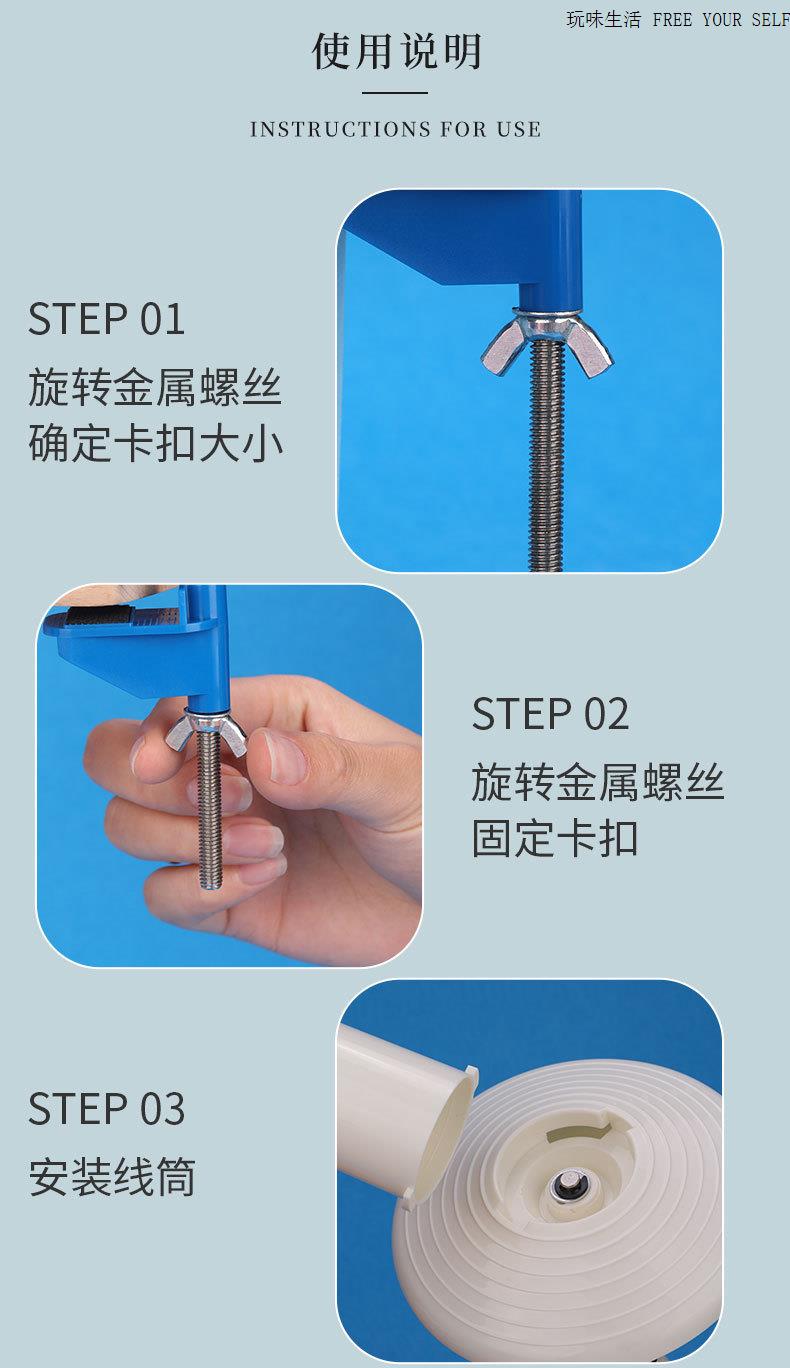 玩味生活 FREE YOUR SELF

使用说明

INSTRUCTIONS FOR USE

STEP 01
旋转金属螺丝
确定卡扣大小

STEP 02
旋转金属螺丝
固定卡扣

STEP 03
安装线筒