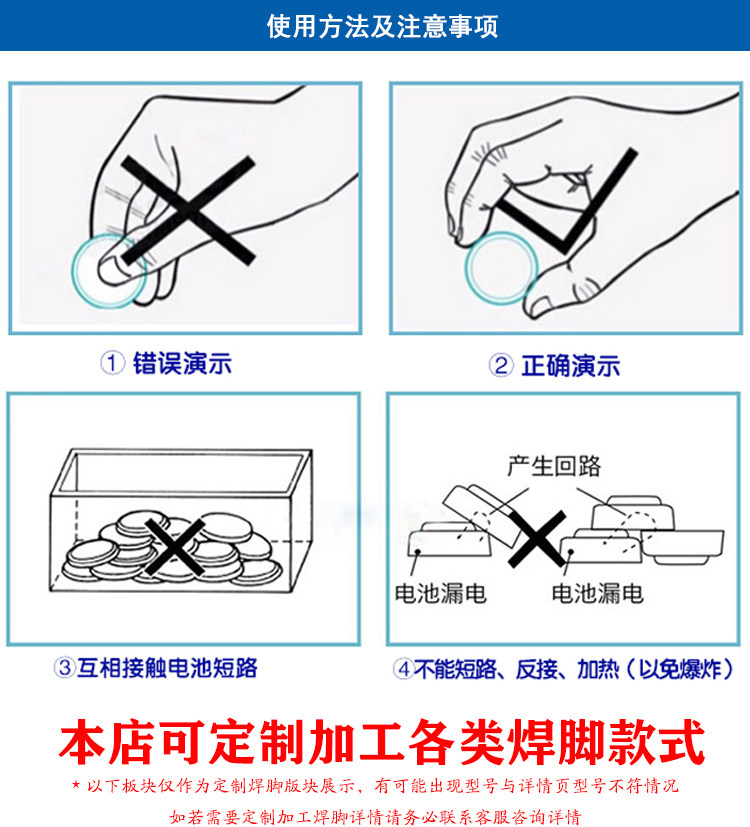 使用方法及注意事项

① 错误演示

② 正确演示

产生回路

电池漏电

电池漏电

③互相接触电池短路

④不能短路、反接、加热（以免爆炸）

本店可定制加工各类焊脚款式

* 以下板块仅作为定制焊脚版块展示，有可能出现型号与详情页型号不符情况

如若需要定制加工焊脚详情请务必联系客服咨询详情