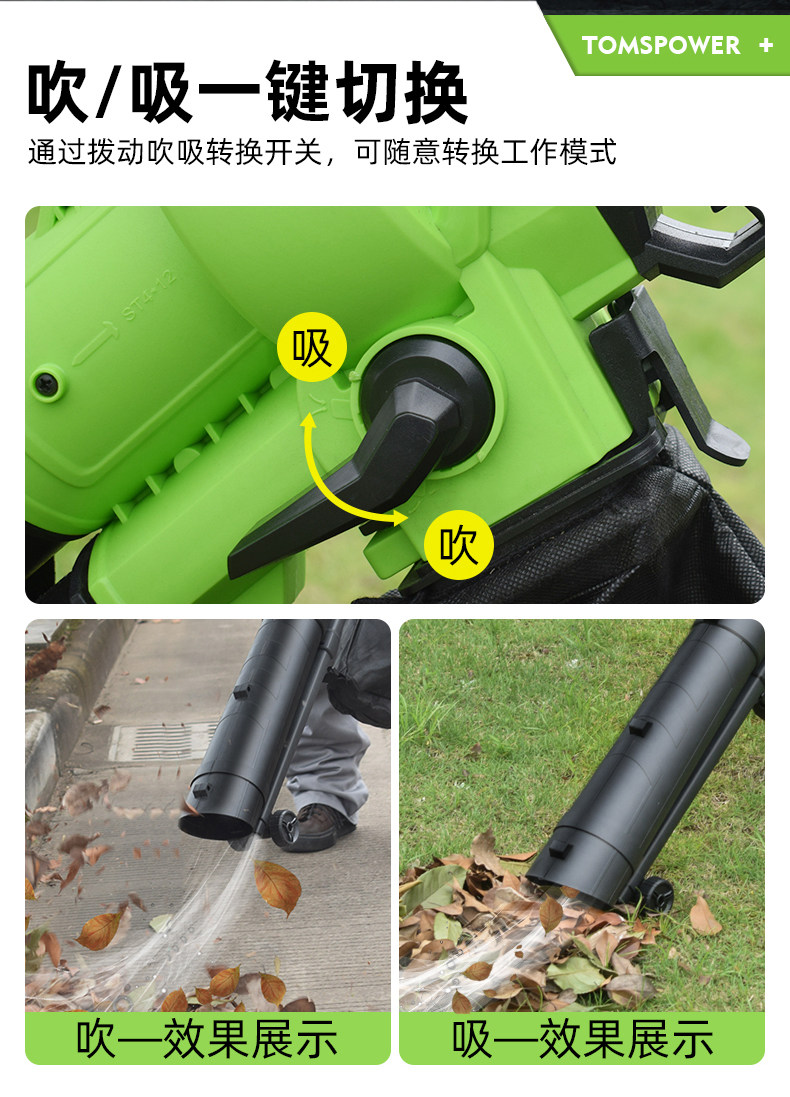 TOMSPOWER +

吹/吸一键切换

通过拨动吹吸转换开关，可随意转换工作模式

ST4-12

吸

吹

吹—效果展示

吸—效果展示