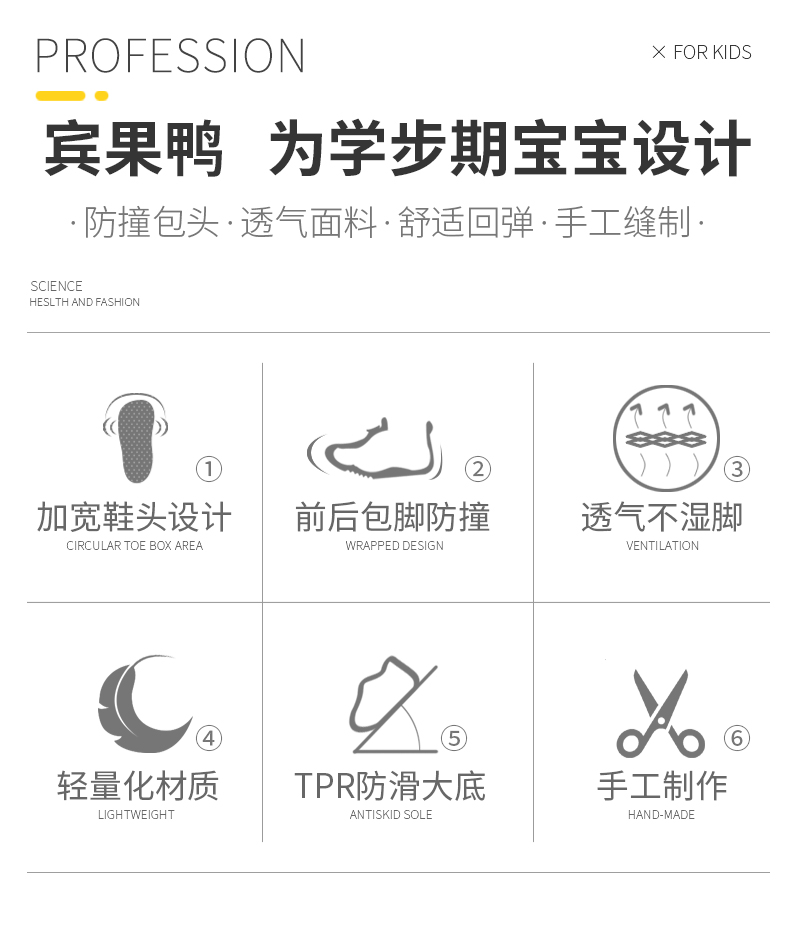 PROFESSION

× FOR KIDS

宾果鸭 为学步期宝宝设计

·防撞包头·透气面料·舒适回弹·手工缝制·

SCIENCE
HESLTH AND FASHION

①
加宽鞋头设计
CIRCULAR TOE BOX AREA

②
前后包脚防撞
WRAPPED DESIGN

③
透气不湿脚
VENTILATION

④
轻量化材质
LIGHTWEIGHT

⑤
TPR防滑大底
ANTISKID SOLE

⑥
手工制作
HAND-MADE