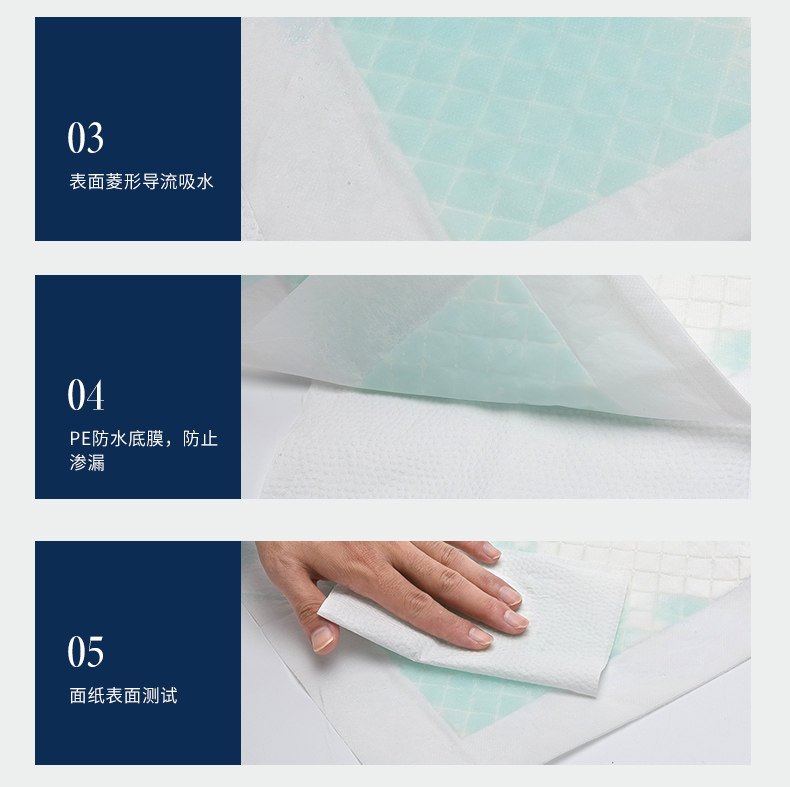 03

表面菱形导流吸水

04

PE防水底膜，防止渗漏

05

面纸表面测试