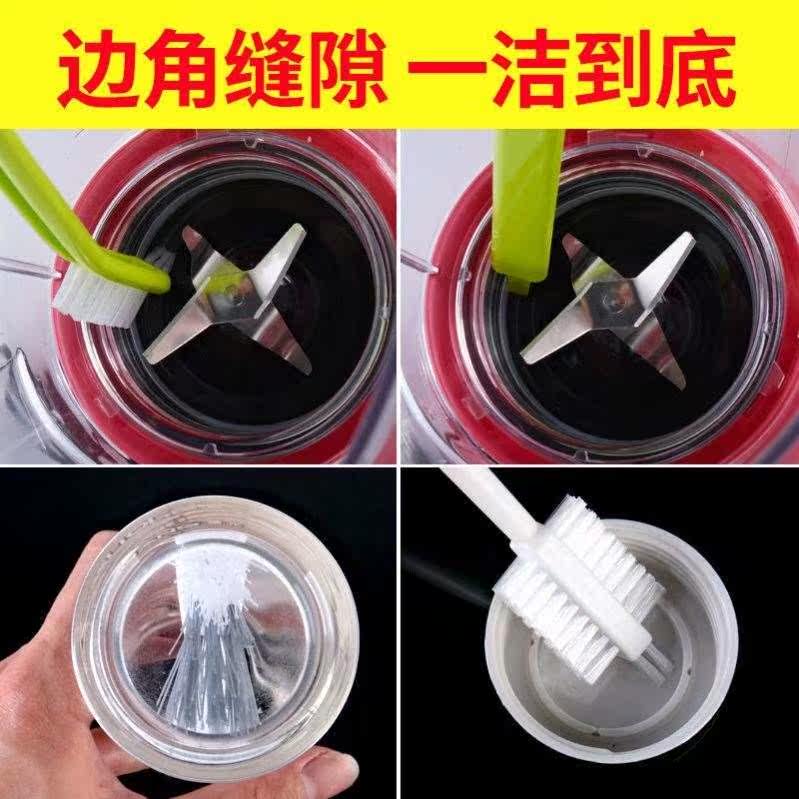 边角缝隙 一洁到底