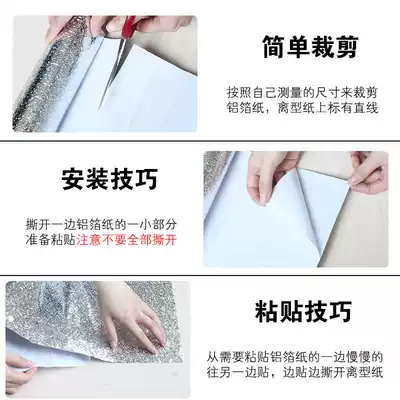 简单裁剪

按照自己测量的尺寸来裁剪铝箔纸，离型纸上标有直线

安装技巧

撕开一边铝箔纸的一小部分准备粘贴注意不要全部撕开

粘贴技巧

从需要粘贴铝箔纸的一边慢慢的往另一边贴，边贴边撕开离型纸