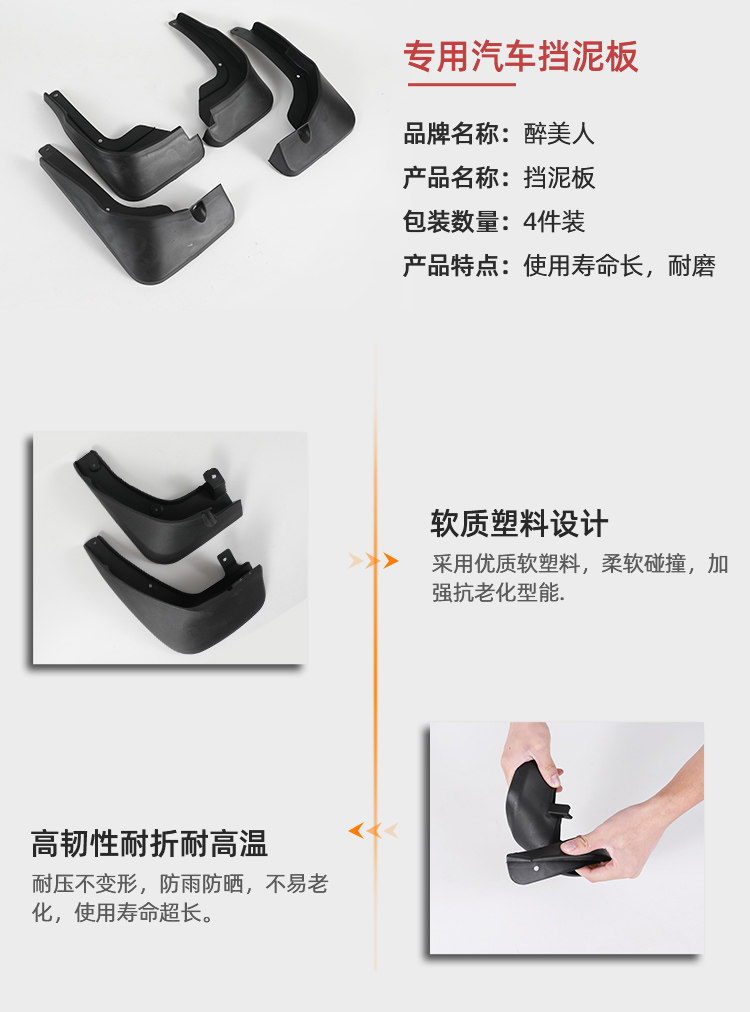 专用汽车挡泥板

品牌名称：醉美人
产品名称：挡泥板
包装数量：4件装
产品特点：使用寿命长，耐磨

软质塑料设计
采用优质软塑料，柔软碰撞，加强抗老化型能.

高韧性耐折耐高温
耐压不变形，防雨防晒，不易老化，使用寿命超长。