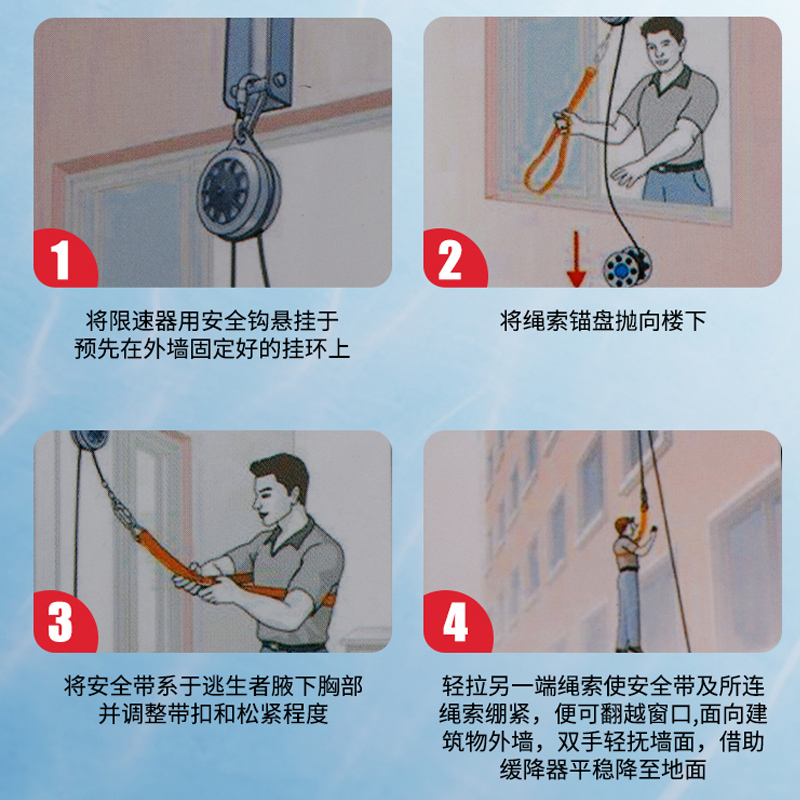 1

将限速器用安全钩悬挂于预先在外墙固定好的挂环上

2

将绳索锚盘抛向楼下

3

将安全带系于逃生者腋下胸部并调整带扣和松紧程度

4

轻拉另一端绳索使安全带及所连绳索绷紧，便可翻越窗口,面向建筑物外墙，双手轻抚墙面，借助缓降器平稳降至地面