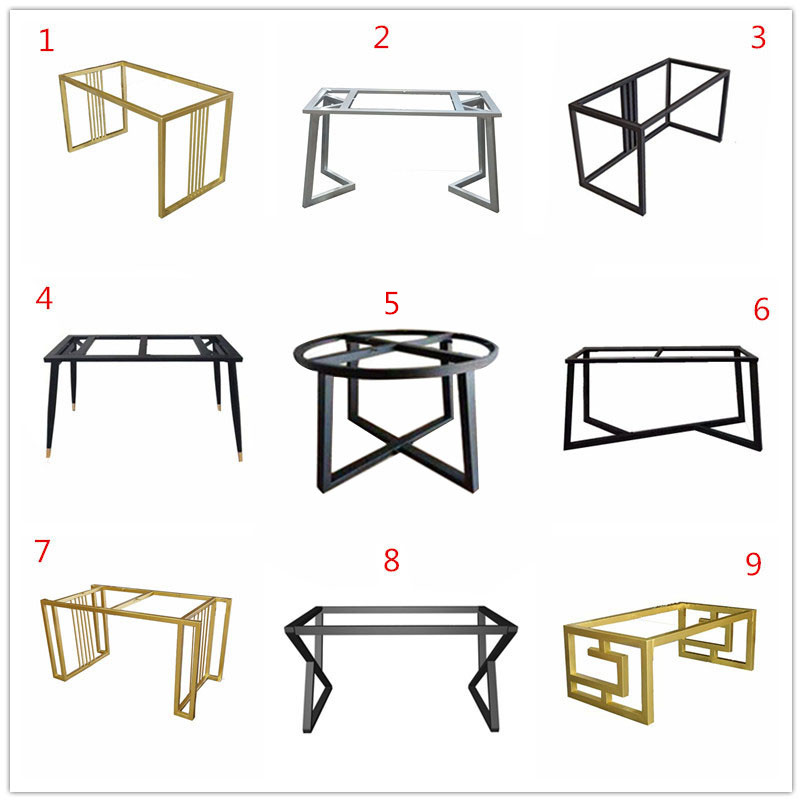 1
2
3
4
5
6
7
8
9