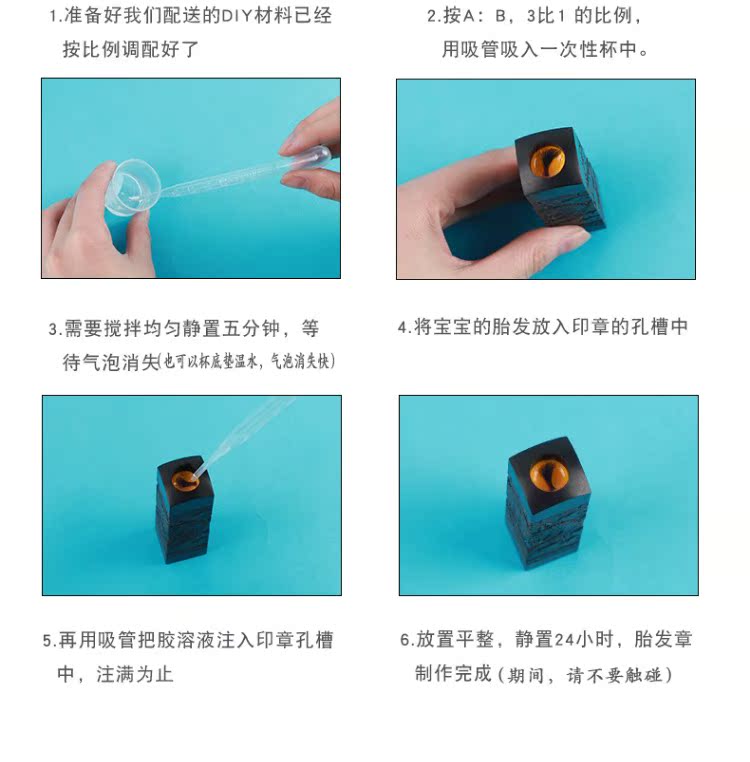 1.准备好我们配送的DIY材料已经按比例调配好了

2.按A：B，3比1 的比例，用吸管吸入一次性杯中。

3.需要搅拌均匀静置五分钟，等待气泡消失(也可以杯底垫温水，气泡消失快)

4.将宝宝的胎发放入印章的孔槽中

5.再用吸管把胶溶液注入印章孔槽中，注满为止

6.放置平整，静置24小时，胎发章制作完成（期间，请不要触碰）