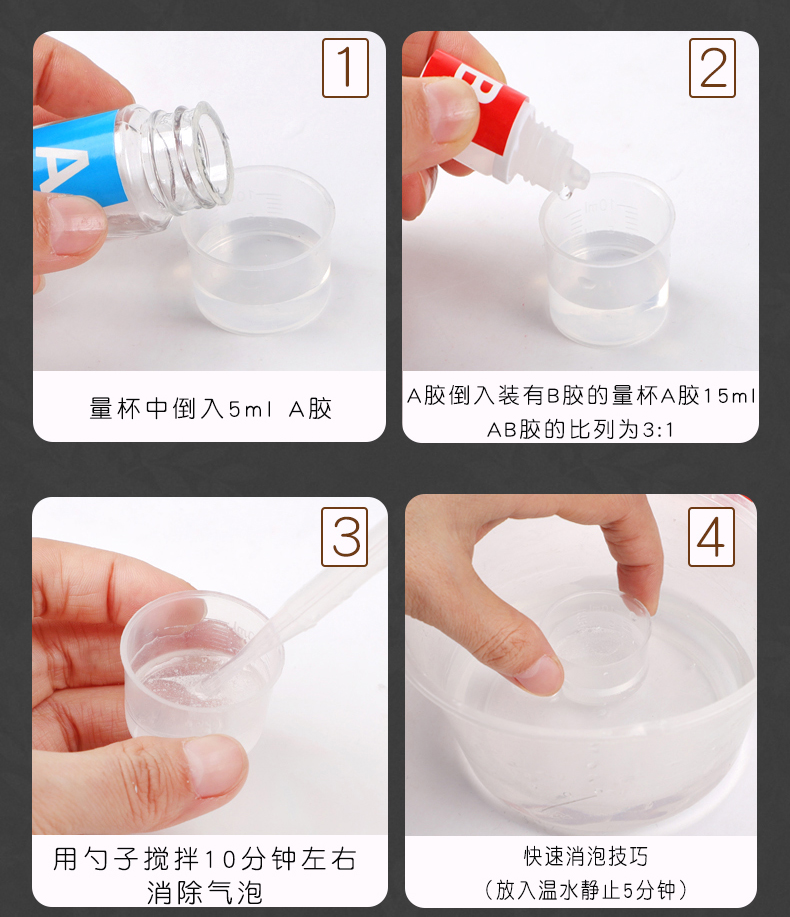 1

A

量杯中倒入5ml A胶

2

B

A胶倒入装有B胶的量杯A胶15ml
AB胶的比列为3:1

3

用勺子搅拌10分钟左右
消除气泡

4

快速消泡技巧
（放入温水静止5分钟）