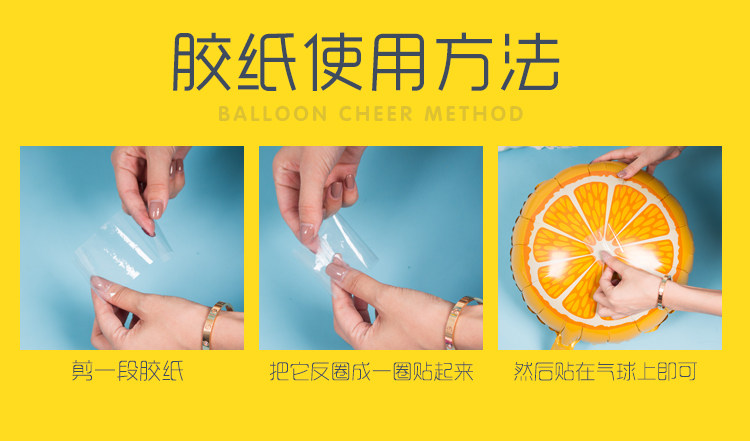 胶纸使用方法

BALLOON CHEER METHOD

剪一段胶纸

把它反圈成一圈贴起来

然后贴在气球上即可