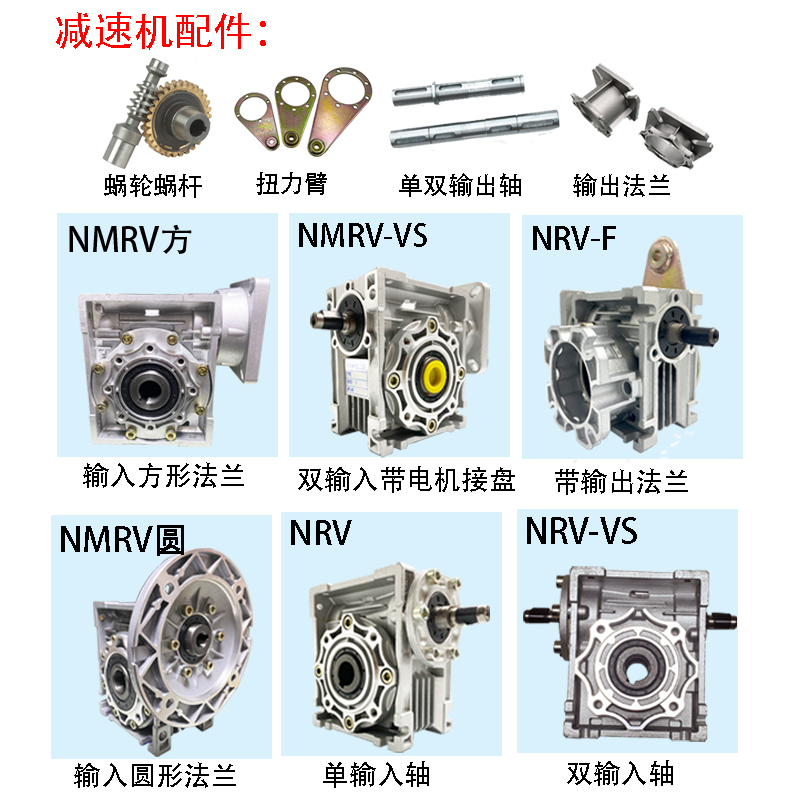 减速机配件：

蜗轮蜗杆

扭力臂

单双输出轴

输出法兰

NMRV方

输入方形法兰

NMRV-VS

双输入带电机接盘

NRV-F

带输出法兰

NMRV圆

输入圆形法兰

NRV

单输入轴

NRV-VS

双输入轴