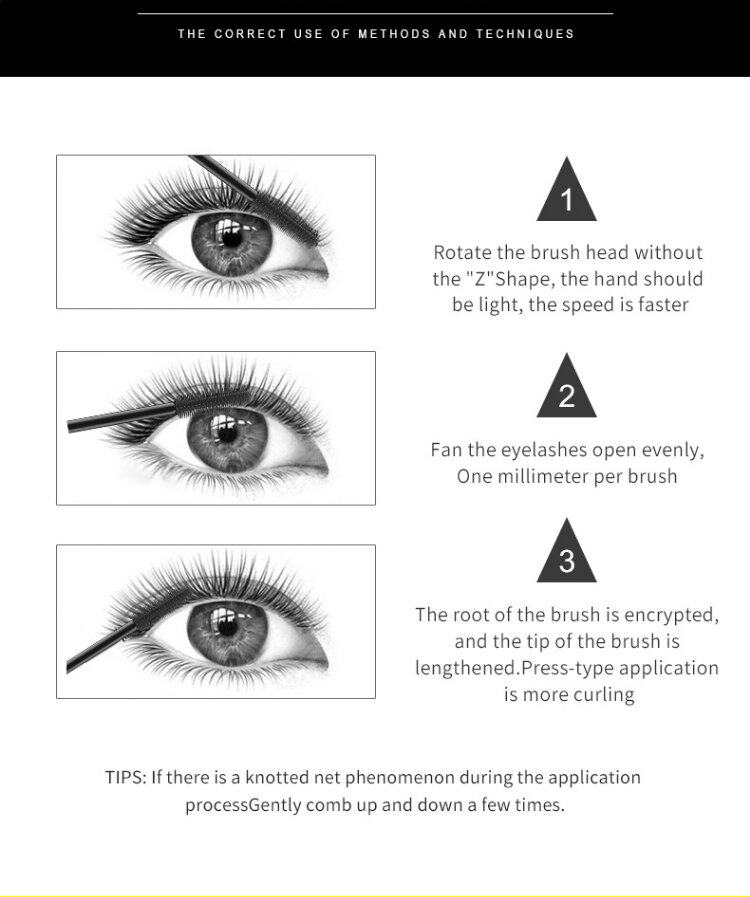 THE CORRECT USE OF METHODS AND TECHNIQUES

1

Rotate the brush head without the "Z"Shape, the hand should be light, the speed is faster

2

Fan the eyelashes open evenly, One millimeter per brush

3

The root of the brush is encrypted, and the tip of the brush is lengthened.Press-type application is more curling

TIPS: If there is a knotted net phenomenon during the application processGently comb up and down a few times.