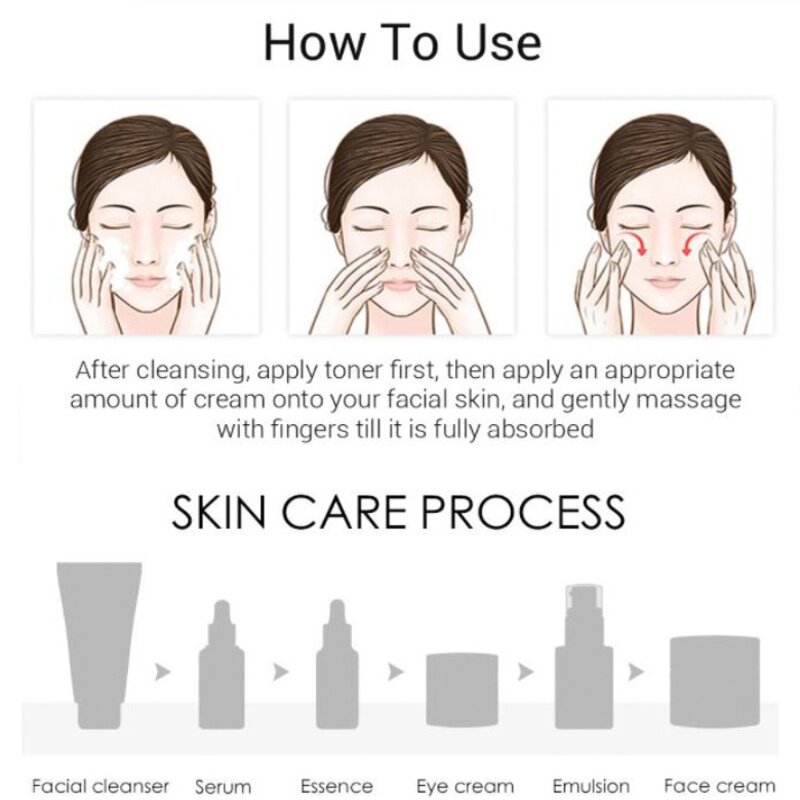 How To Use

After cleansing, apply toner first, then apply an appropriate amount of cream onto your facial skin, and gently massage with fingers till it is fully absorbed

SKIN CARE PROCESS

Facial cleanser Serum Essence Eye cream Emulsion Face cream