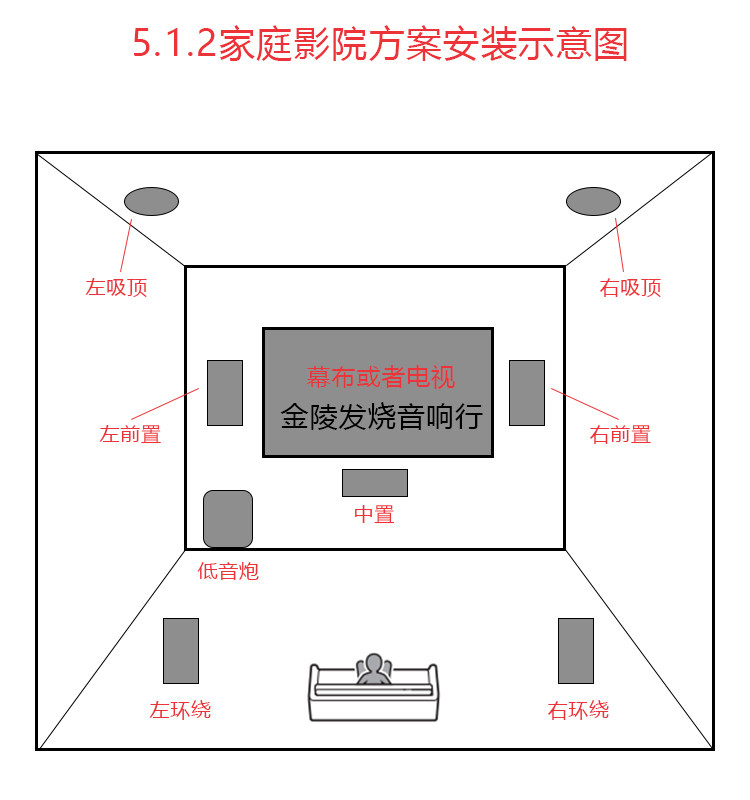 5.1.2家庭影院方案安装示意图

左吸顶

右吸顶

幕布或者电视

金陵发烧音响行

左前置

右前置

中置

低音炮

左环绕

右环绕