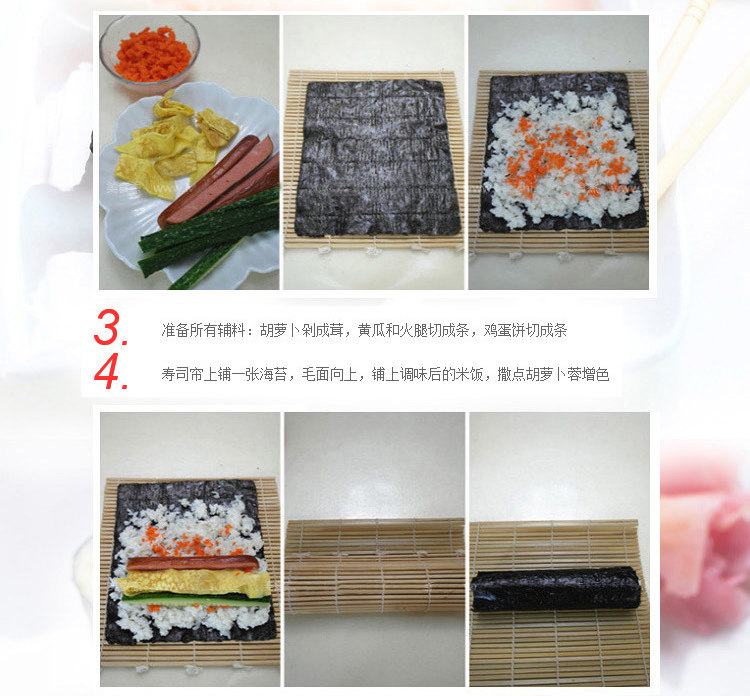 3. 准备所有辅料：胡萝卜剁成茸，黄瓜和火腿切成条，鸡蛋饼切成条

4. 寿司帘上铺一张海苔，毛面向上，铺上调味后的米饭，撒点胡萝卜蓉增色