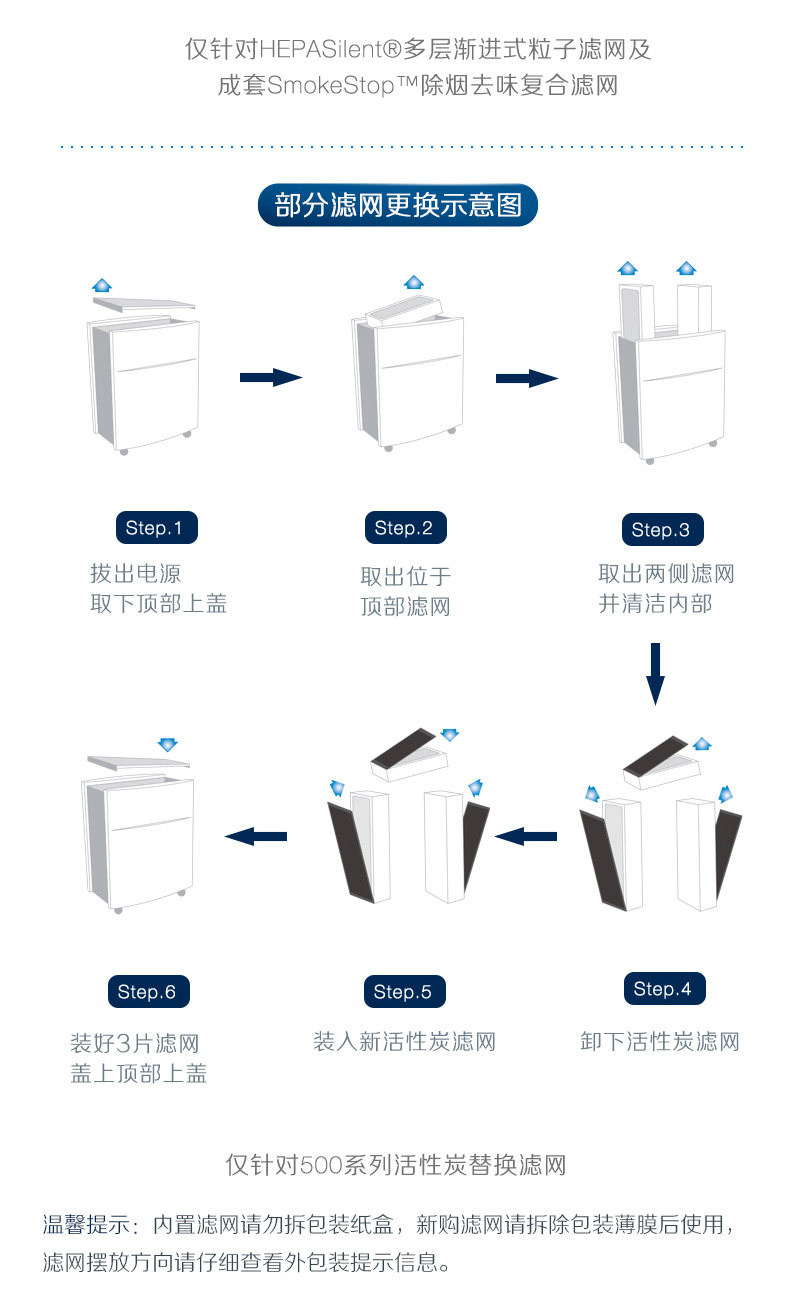 仅针对HEPASilent®多层渐进式粒子滤网及
成套SmokeStop™除烟去味复合滤网

部分滤网更换示意图

Step.1
拔出电源
取下顶部上盖

Step.2
取出位于
顶部滤网

Step.3
取出两侧滤网
并清洁内部

Step.4
卸下活性炭滤网

Step.5
装入新活性炭滤网

Step.6
装好3片滤网
盖上顶部上盖

仅针对500系列活性炭替换滤网

温馨提示：内置滤网请勿拆包装纸盒，新购滤网请拆除包装薄膜后使用，滤网摆放方向请仔细查看外包装提示信息。