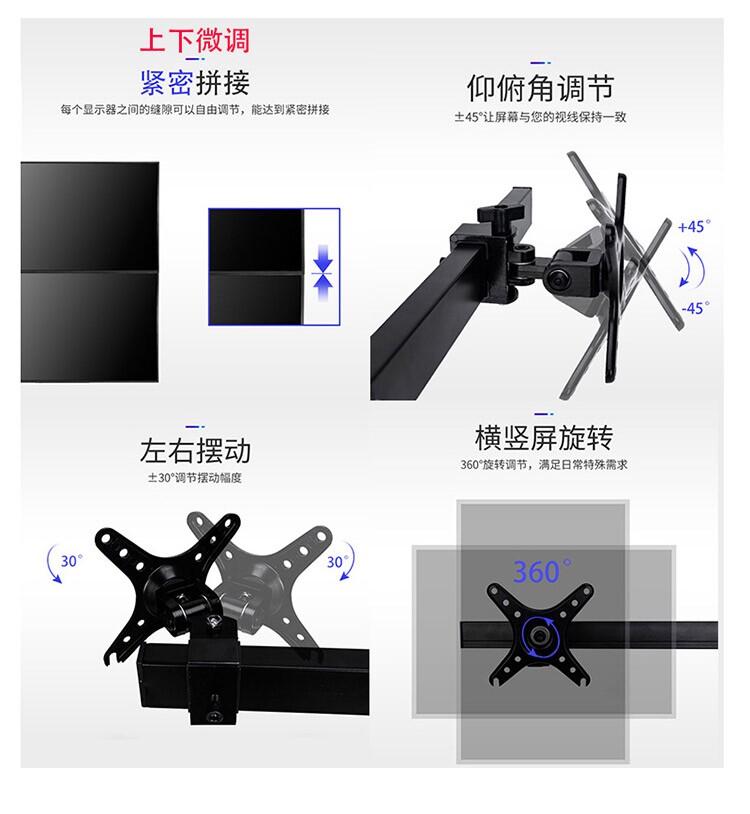 上下微调
紧密拼接
每个显示器之间的缝隙可以自由调节，能达到紧密拼接

仰俯角调节
±45°让屏幕与您的视线保持一致

+45°
-45°

左右摆动
±30°调节摆动幅度

30°
30°

横竖屏旋转
360°旋转调节，满足日常特殊需求

360°