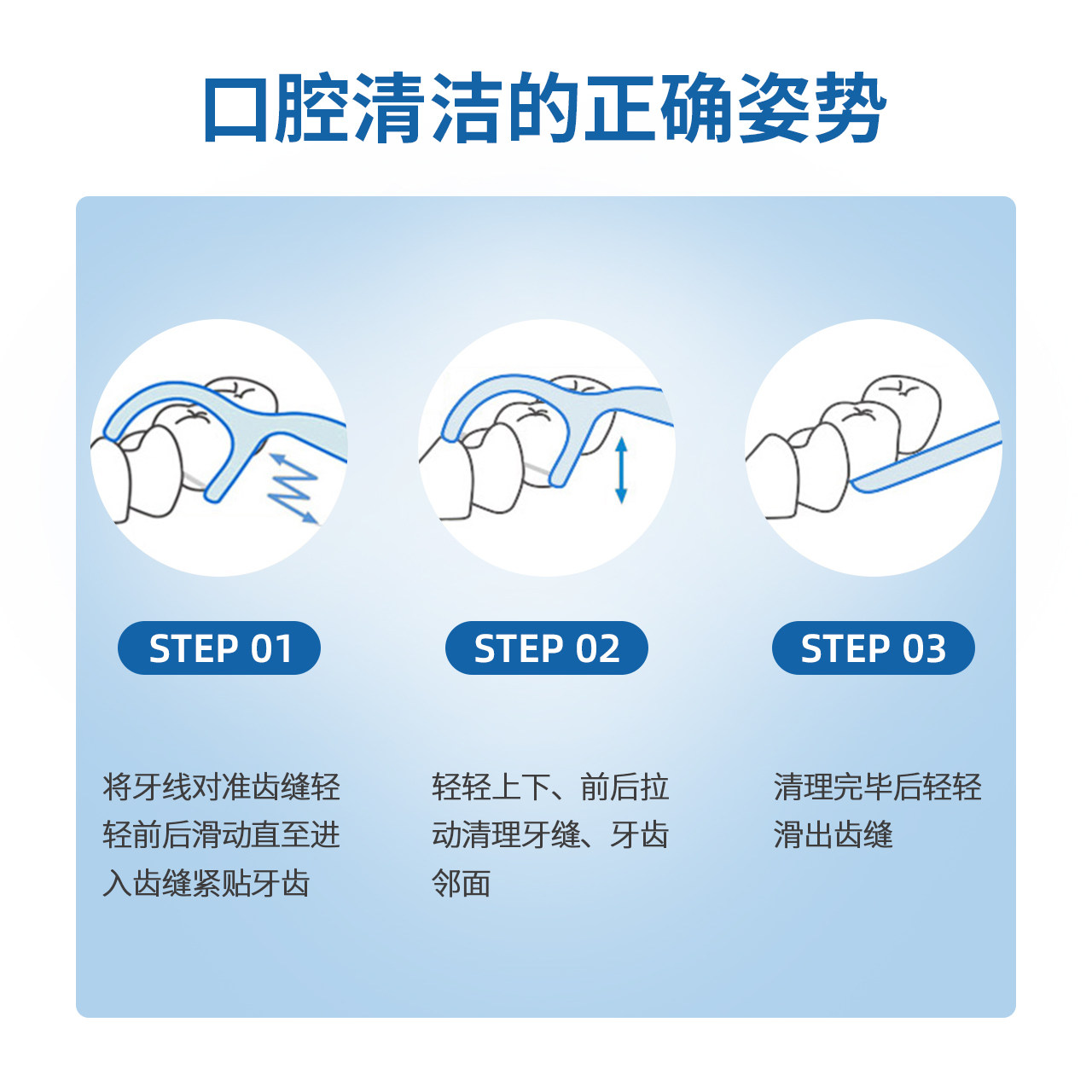 口腔清洁的正确姿势

STEP 01

将牙线对准齿缝轻轻前后滑动直至进入齿缝紧贴牙齿

STEP 02

轻轻上下、前后拉动清理牙缝、牙齿邻面

STEP 03

清理完毕后轻轻滑出齿缝