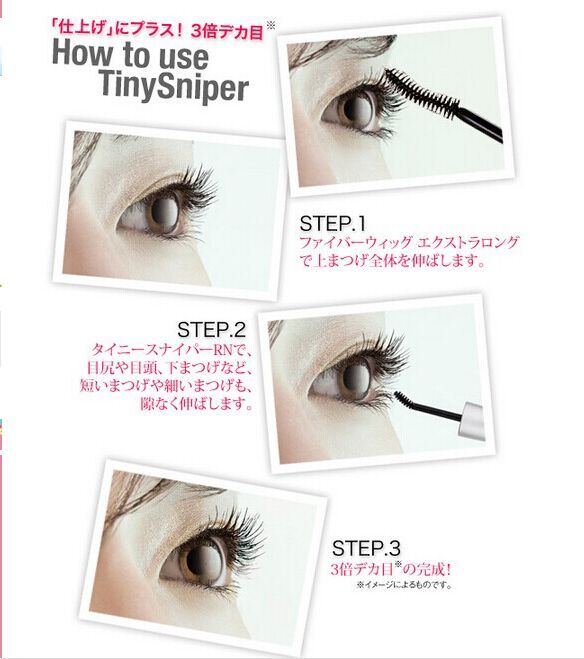 「仕上げ」にプラス！ 3倍デカ目※

How to use TinySniper

STEP.1
ファイバーウィッグ エクストラロング で上まつげ全体を伸ばします。

STEP.2
タイニースナイパーRNで、目尻や目頭、下まつげなど、短いまつげや細いまつげも、隙なく伸ばします。

STEP.3
3倍デカ目※の完成！
※イメージによるものです。