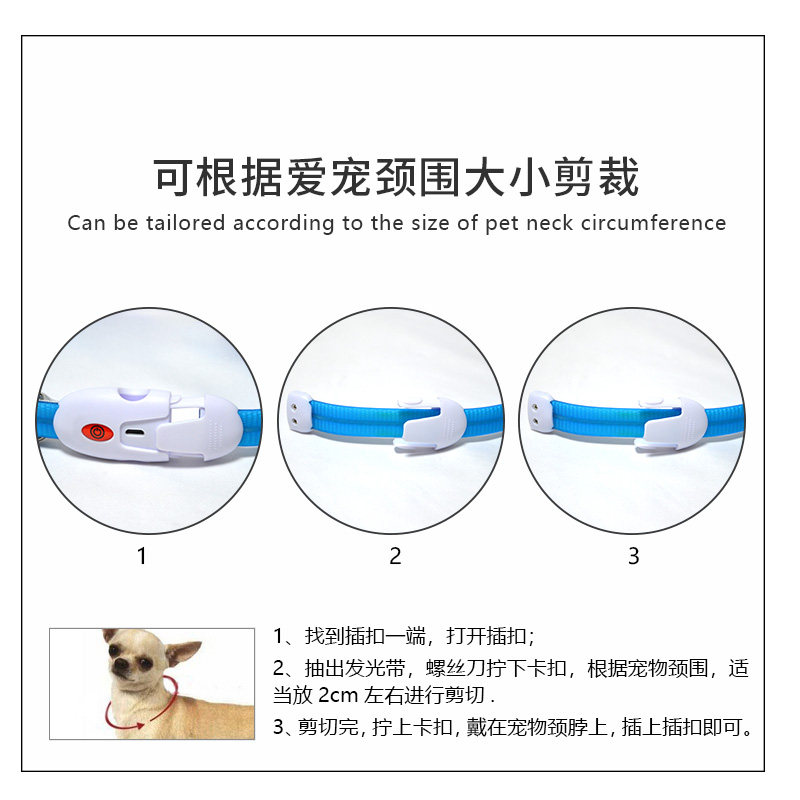 可根据爱宠颈围大小剪裁
Can be tailored according to the size of pet neck circumference

1

2

3

1、找到插扣一端，打开插扣；
2、抽出发光带，螺丝刀拧下卡扣，根据宠物颈围，适当放 2cm 左右进行剪切 .
3、剪切完，拧上卡扣，戴在宠物颈脖上，插上插扣即可。