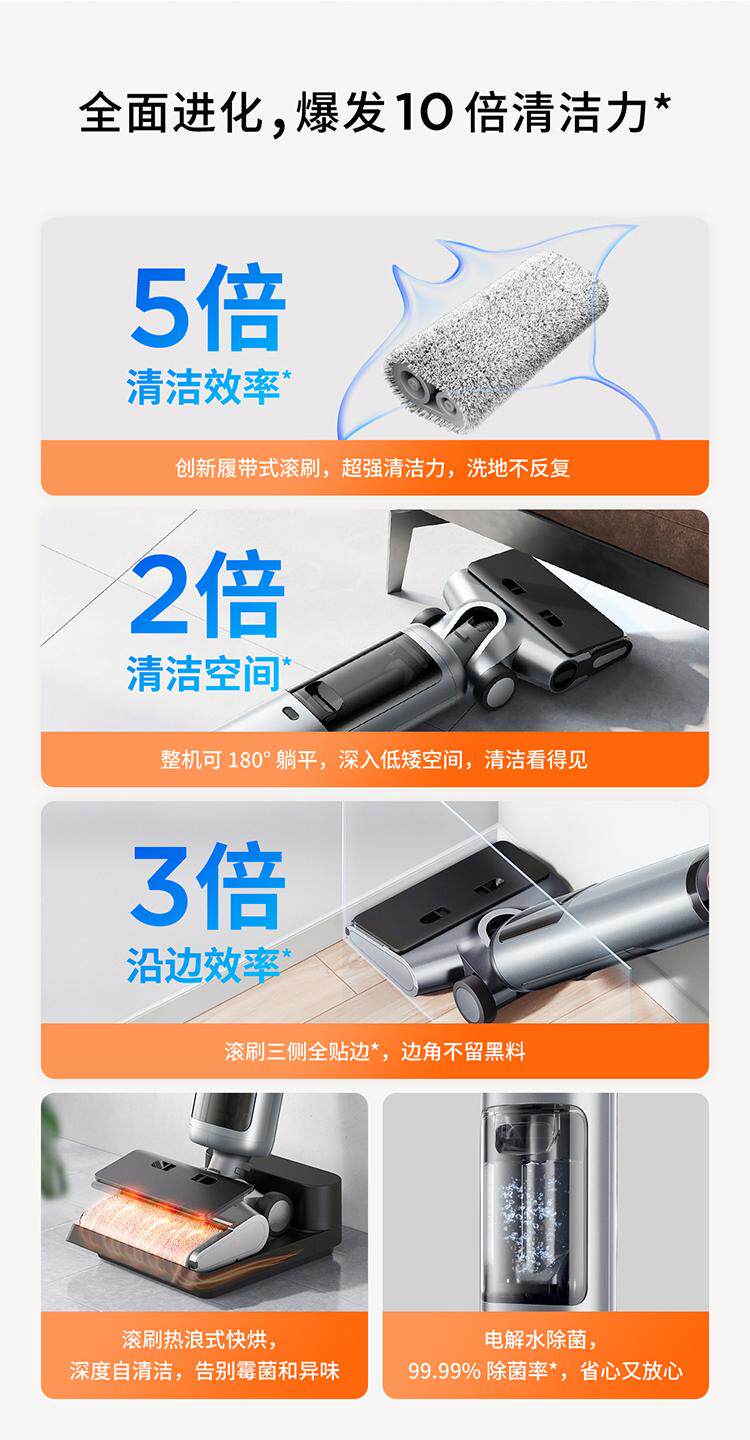 全面进化，爆发10倍清洁力*

5倍
清洁效率*

创新履带式滚刷，超强清洁力，洗地不反复

2倍
清洁空间*

整机可 180° 躺平，深入低矮空间，清洁看得见

3倍
沿边效率*

滚刷三侧全贴边*，边角不留黑料

滚刷热浪式快烘，
深度自清洁，告别霉菌和异味

电解水除菌，
99.99% 除菌率*，省心又放心