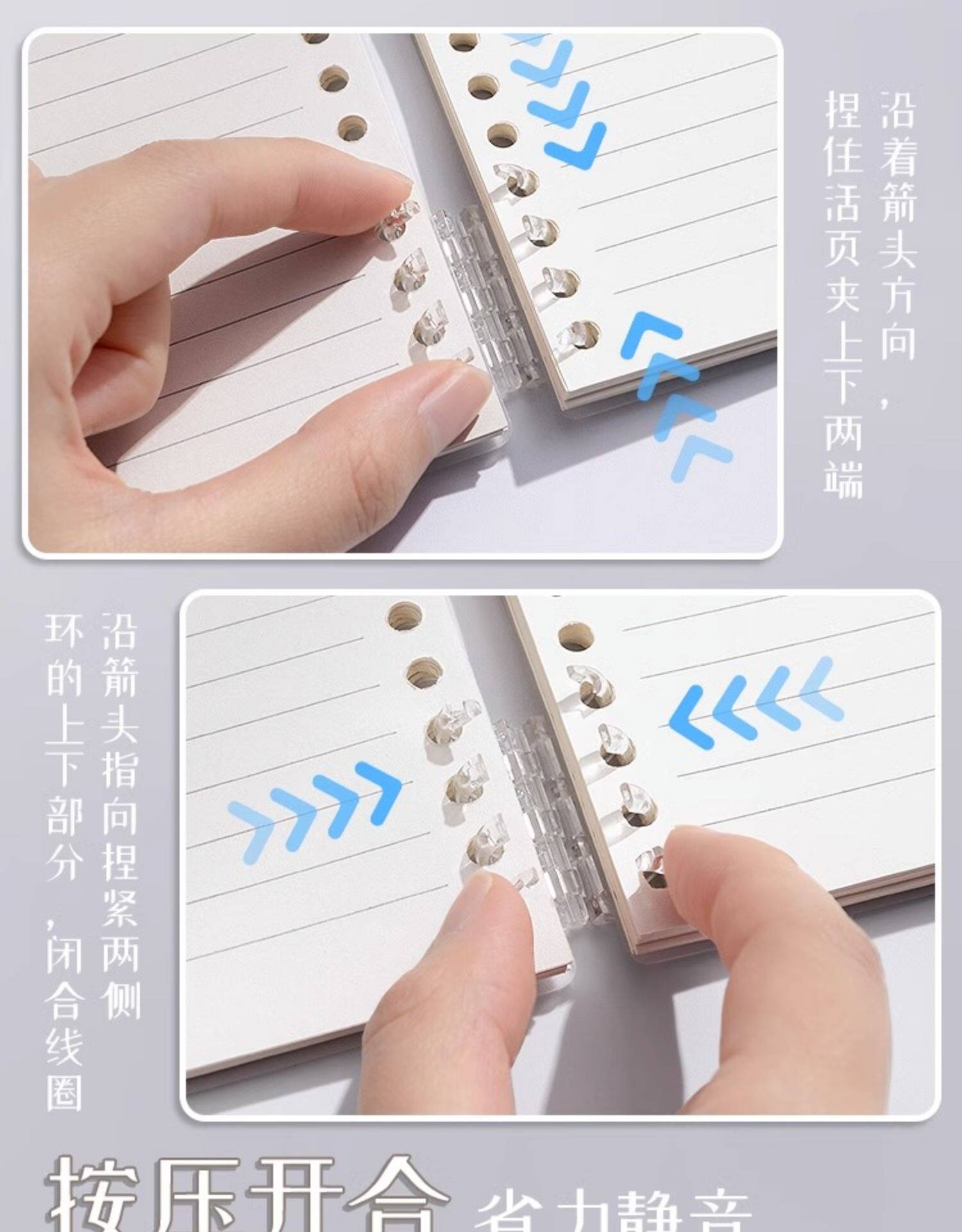 沿着箭头方向，捏住活页夹上下两端

沿箭头指向捏紧两侧环的上下部分，闭合线圈

按压开合 省力静音