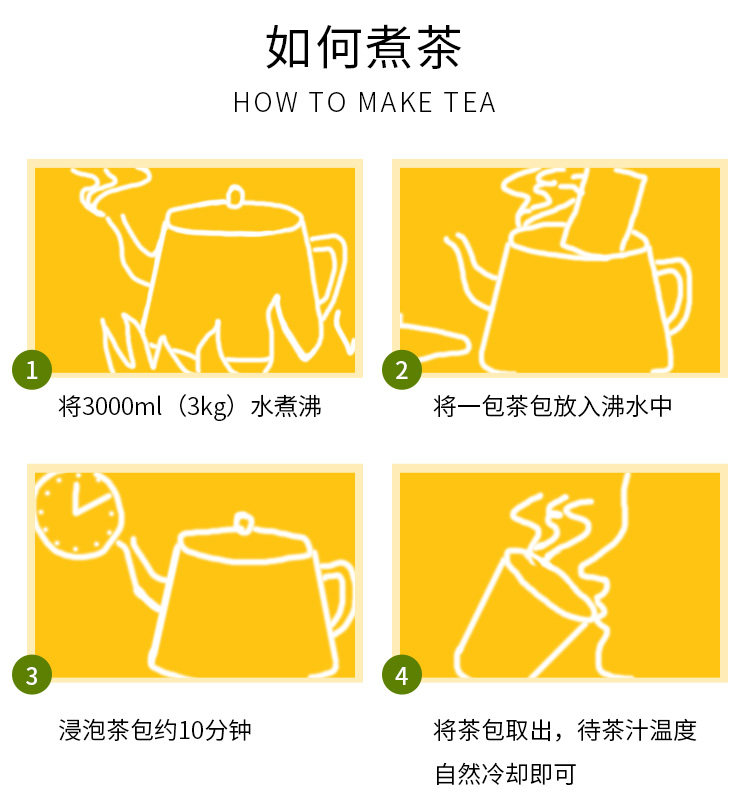 如何煮茶
HOW TO MAKE TEA

1
将3000ml（3kg）水煮沸

2
将一包茶包放入沸水中

3
浸泡茶包约10分钟

4
将茶包取出，待茶汁温度自然冷却即可