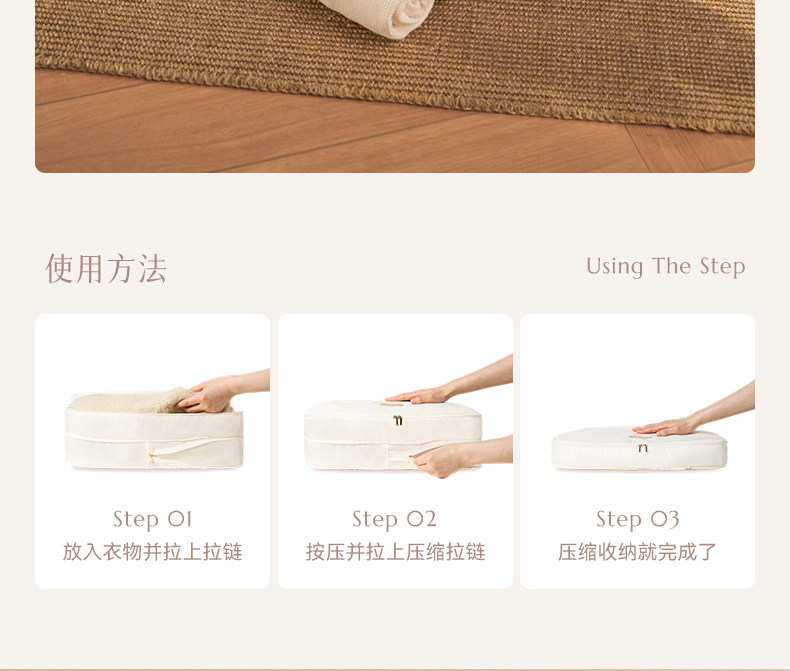 使用方法

Using The Step

Step 01
放入衣物并拉上拉链

Step 02
按压并拉上压缩拉链

Step 03
压缩收纳就完成了