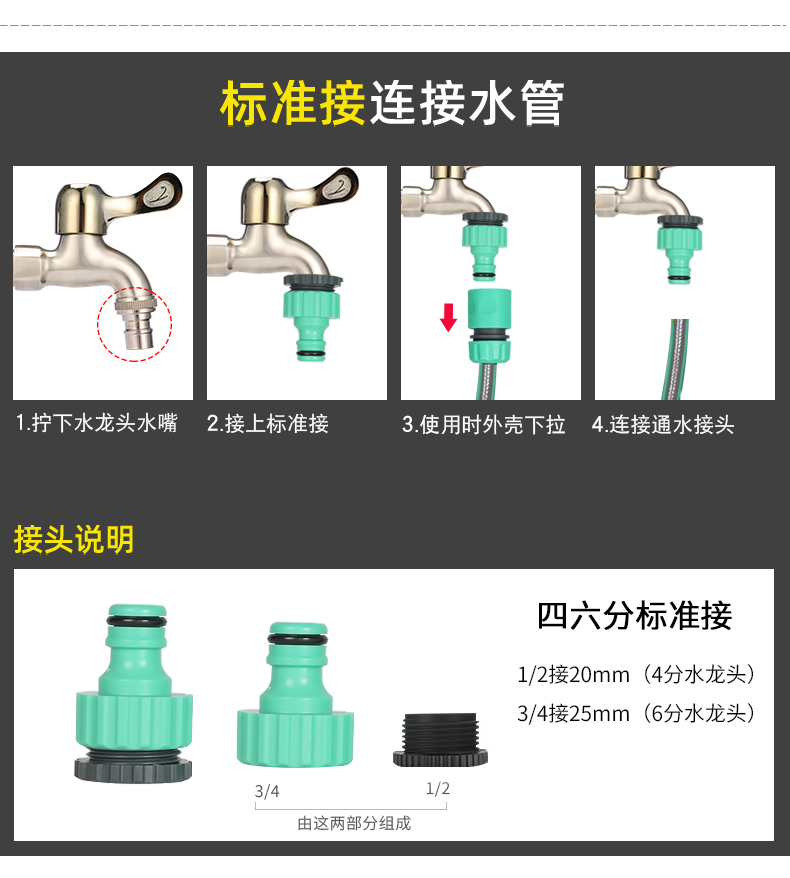 标准接连接水管

1.拧下水龙头水嘴

2.接上标准接

3.使用时外壳下拉

4.连接通水接头

接头说明

四六分标准接

1/2接20mm（4分水龙头）

3/4接25mm（6分水龙头）

3/4

1/2

由这两部分组成