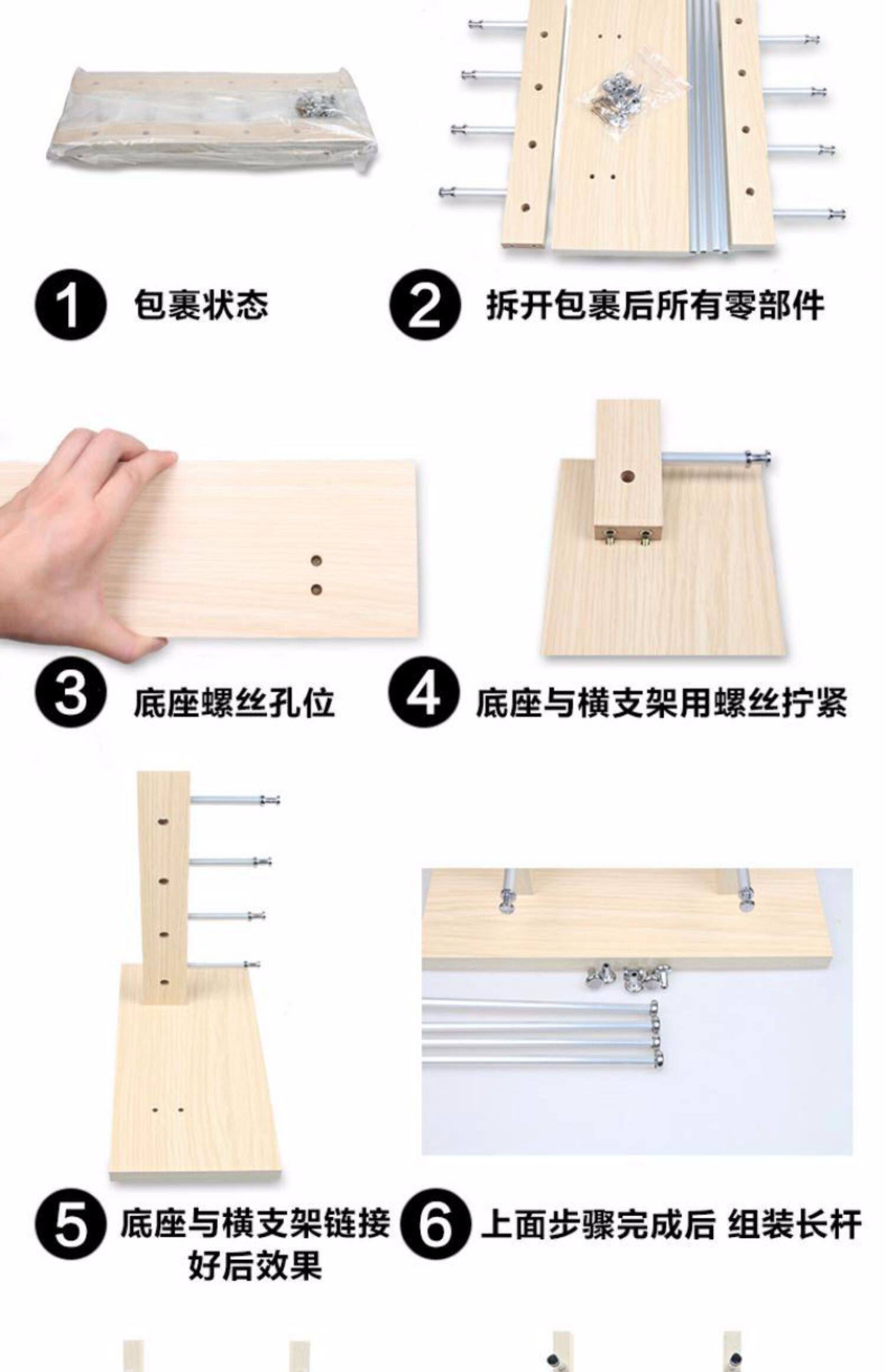 1 包裹状态

2 拆开包裹后所有零部件

3 底座螺丝孔位

4 底座与横支架用螺丝拧紧

5 底座与横支架链接好后效果

6 上面步骤完成后 组装长杆