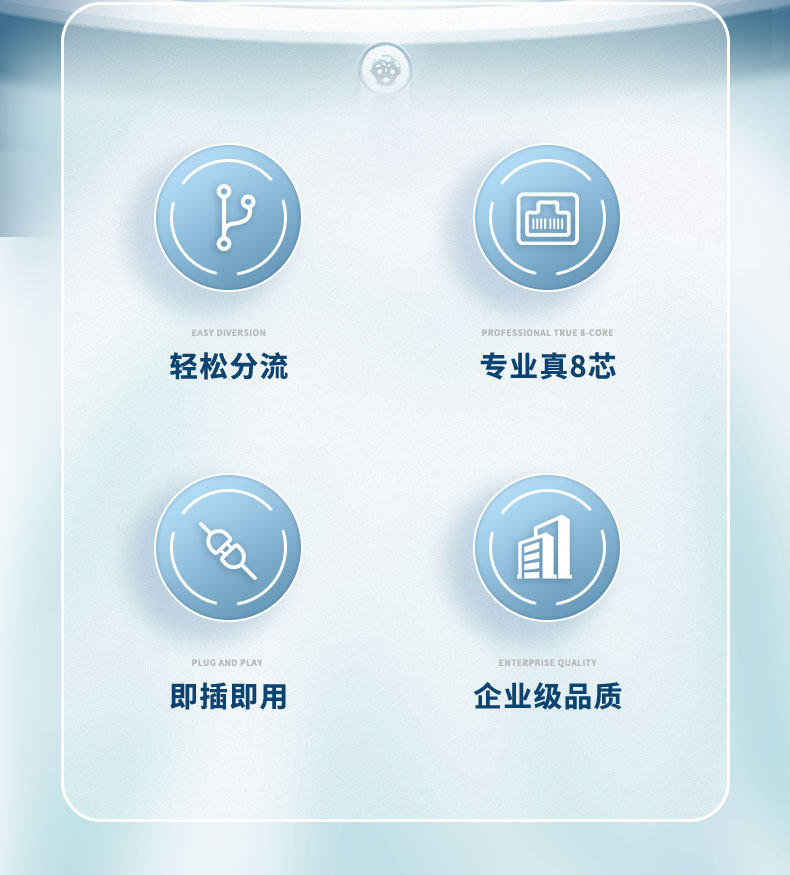 EASY DIVERSION
轻松分流

PROFESSIONAL TRUE 8-CORE
专业真8芯

PLUG AND PLAY
即插即用

ENTERPRISE QUALITY
企业级品质