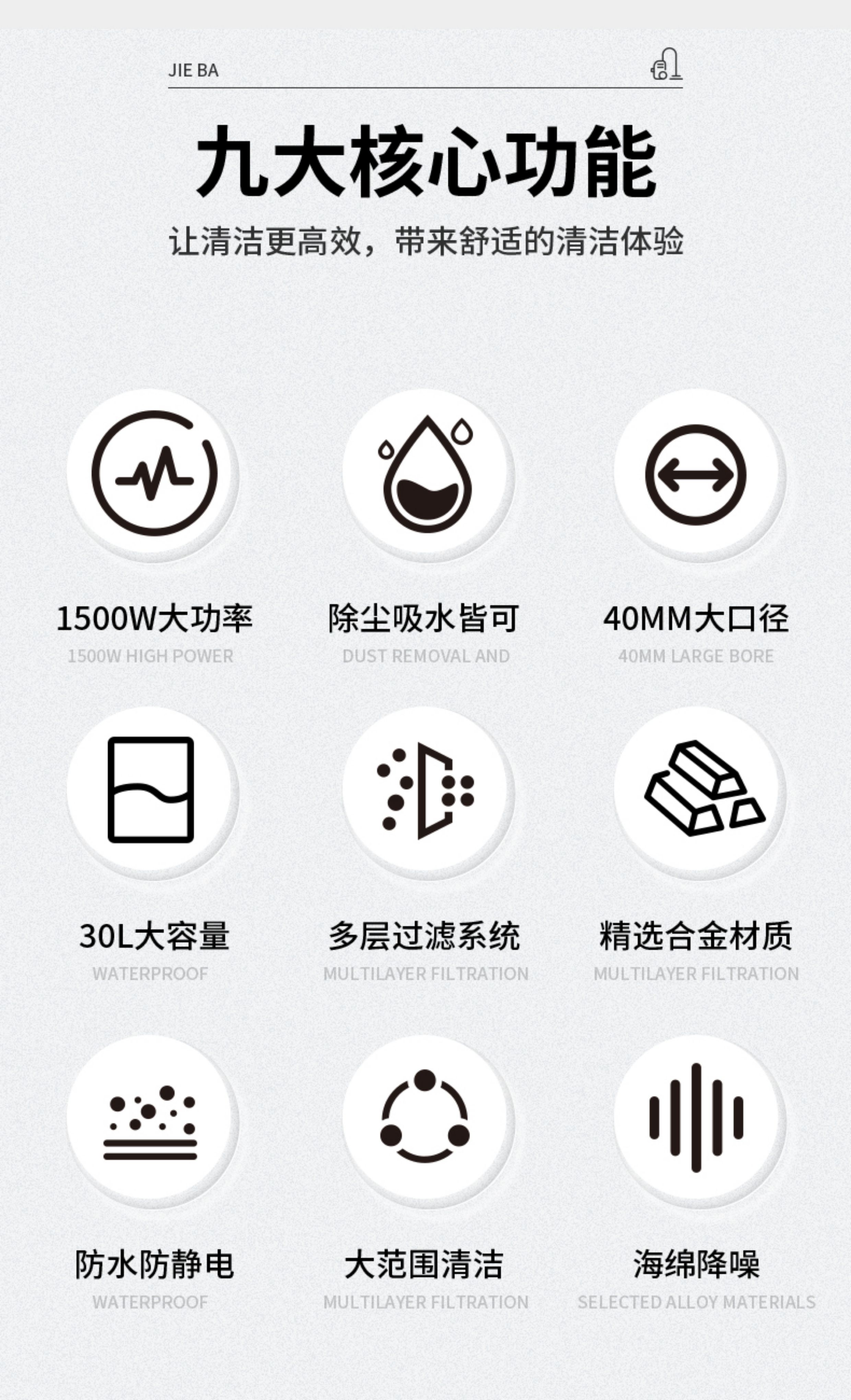 JIE BA

九大核心功能

让清洁更高效，带来舒适的清洁体验

1500W大功率
1500W HIGH POWER

除尘吸水皆可
DUST REMOVAL AND

40MM大口径
40MM LARGE BORE

30L大容量
WATERPROOF

多层过滤系统
MULTILAYER FILTRATION

精选合金材质
MULTILAYER FILTRATION

防水防静电
WATERPROOF

大范围清洁
MULTILAYER FILTRATION

海绵降噪
SELECTED ALLOY MATERIALS