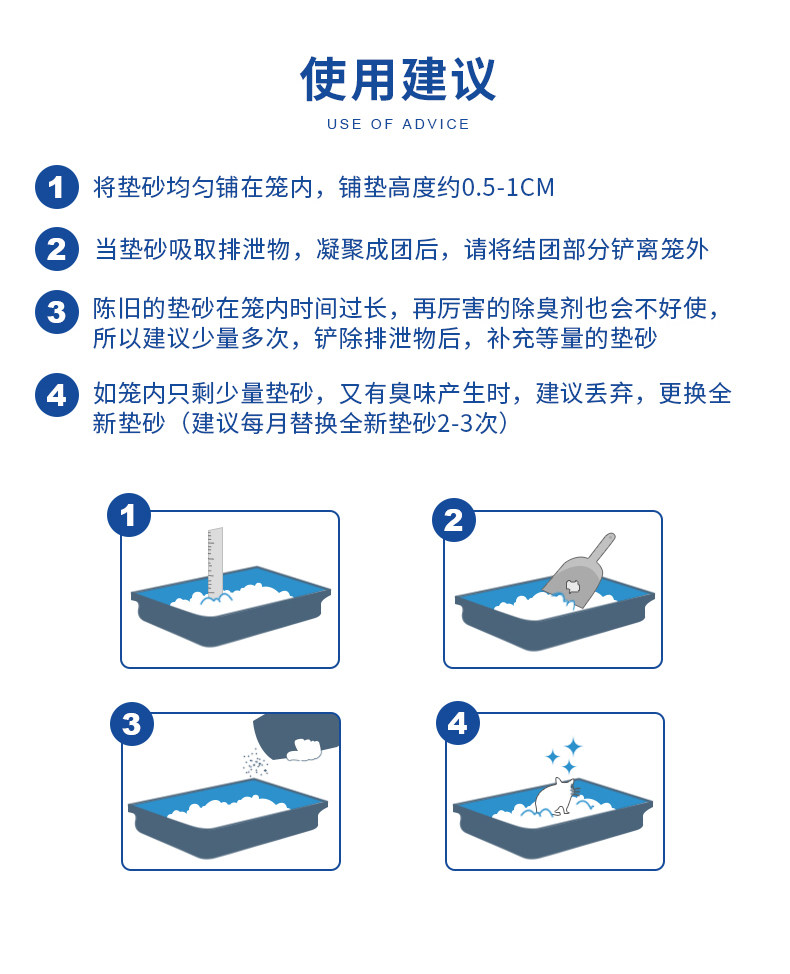 使用建议

USE OF ADVICE

1 将垫砂均匀铺在笼内，铺垫高度约0.5-1CM

2 当垫砂吸取排泄物，凝聚成团后，请将结团部分铲离笼外

3 陈旧的垫砂在笼内时间过长，再厉害的除臭剂也会不好使，所以建议少量多次，铲除排泄物后，补充等量的垫砂

4 如笼内只剩少量垫砂，又有臭味产生时，建议丢弃，更换全新垫砂（建议每月替换全新垫砂2-3次）

1

2

3

4