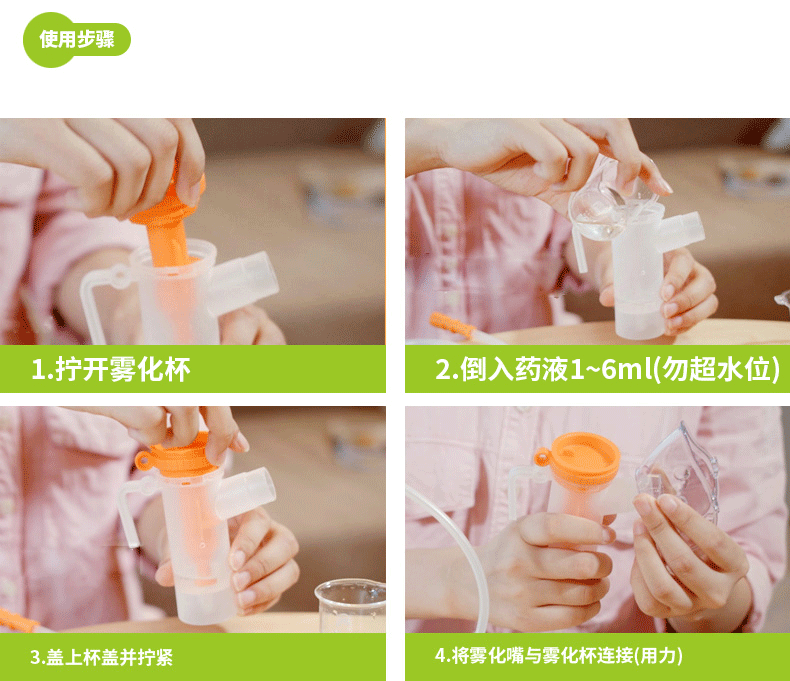 使用步骤

1.拧开雾化杯

2.倒入药液1~6ml(勿超水位)

3.盖上杯盖并拧紧

4.将雾化嘴与雾化杯连接(用力)