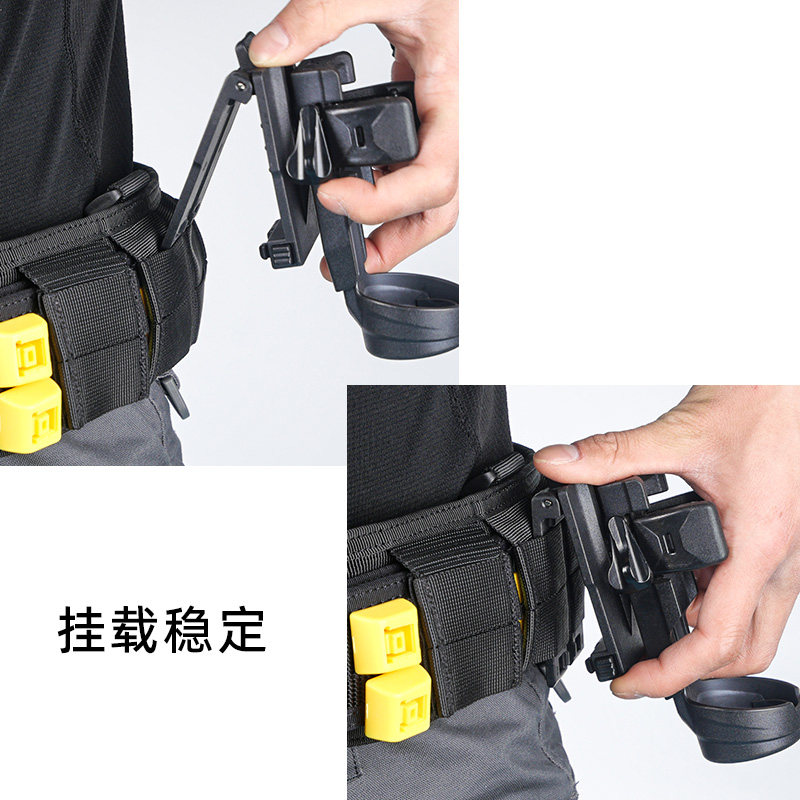 挂载稳定