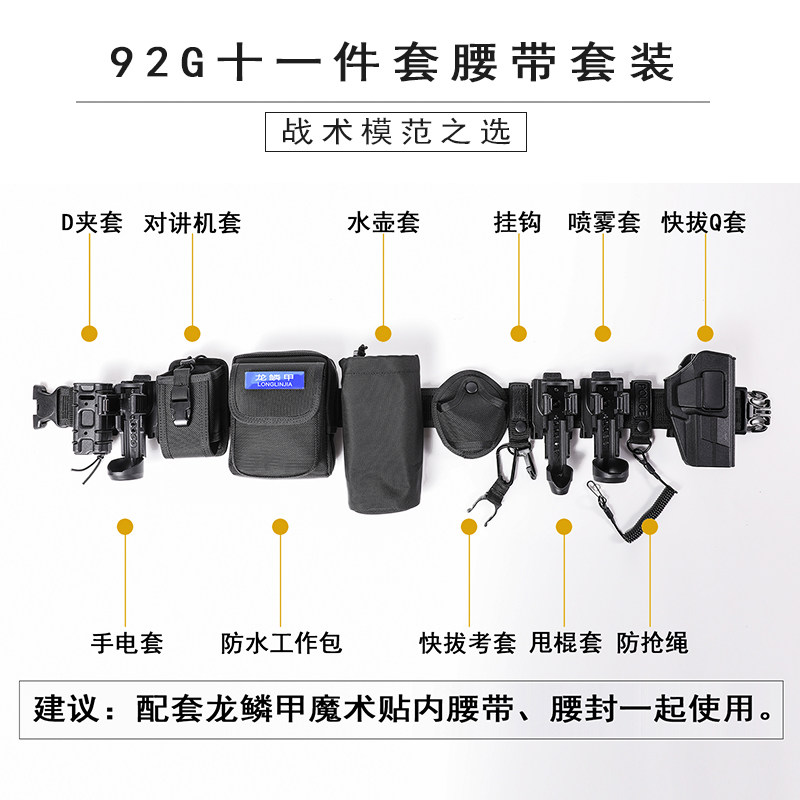 92G十一件套腰带套装

战术模范之选

D夹套 对讲机套 水壶套 挂钩 喷雾套 快拔Q套

龙鳞甲
LONGLINJIA

手电套 防水工作包 快拔考套 甩棍套 防抢绳

建议：配套龙鳞甲魔术贴内腰带、腰封一起使用。