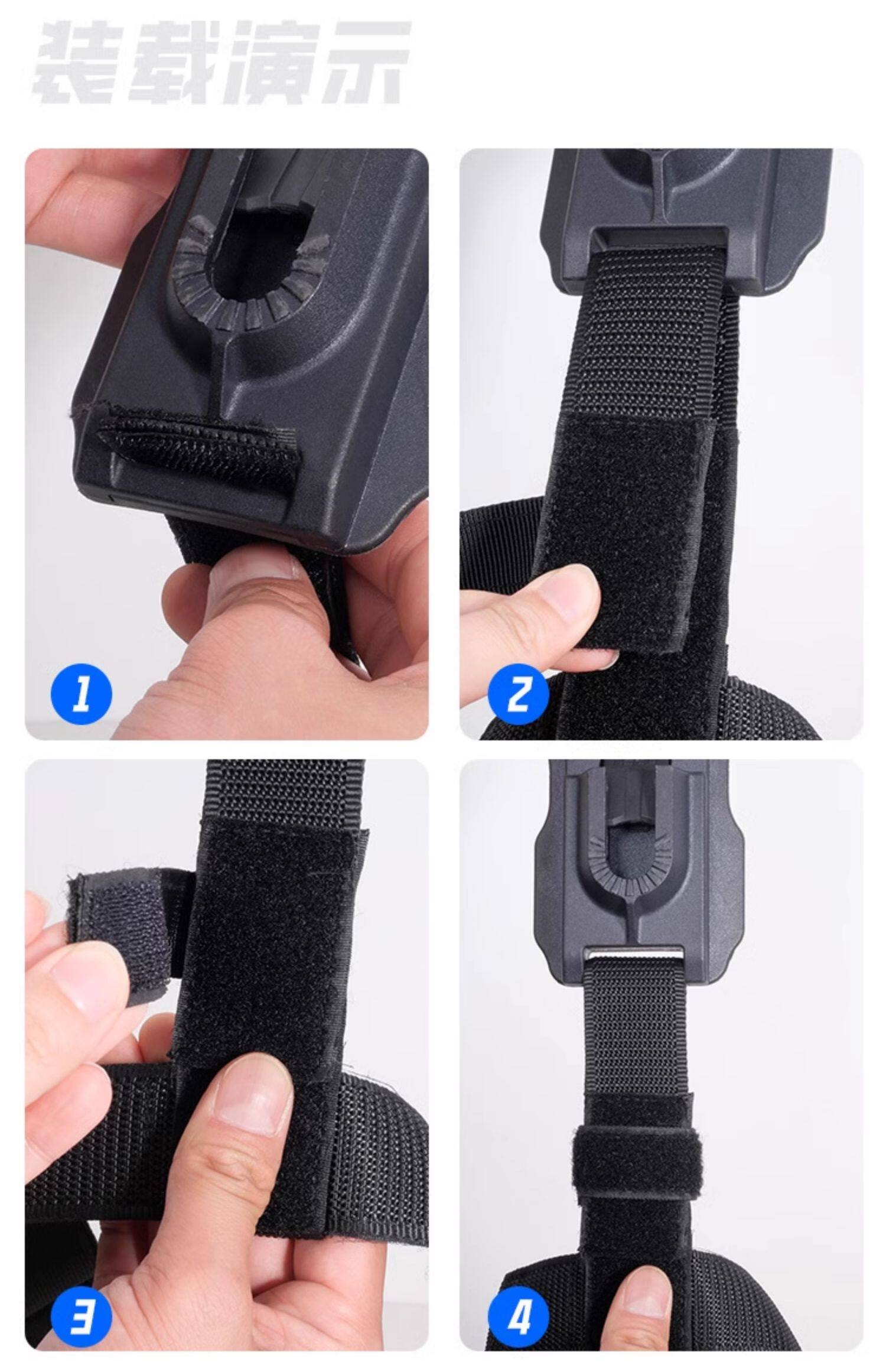 装载演示

1

2

3

4